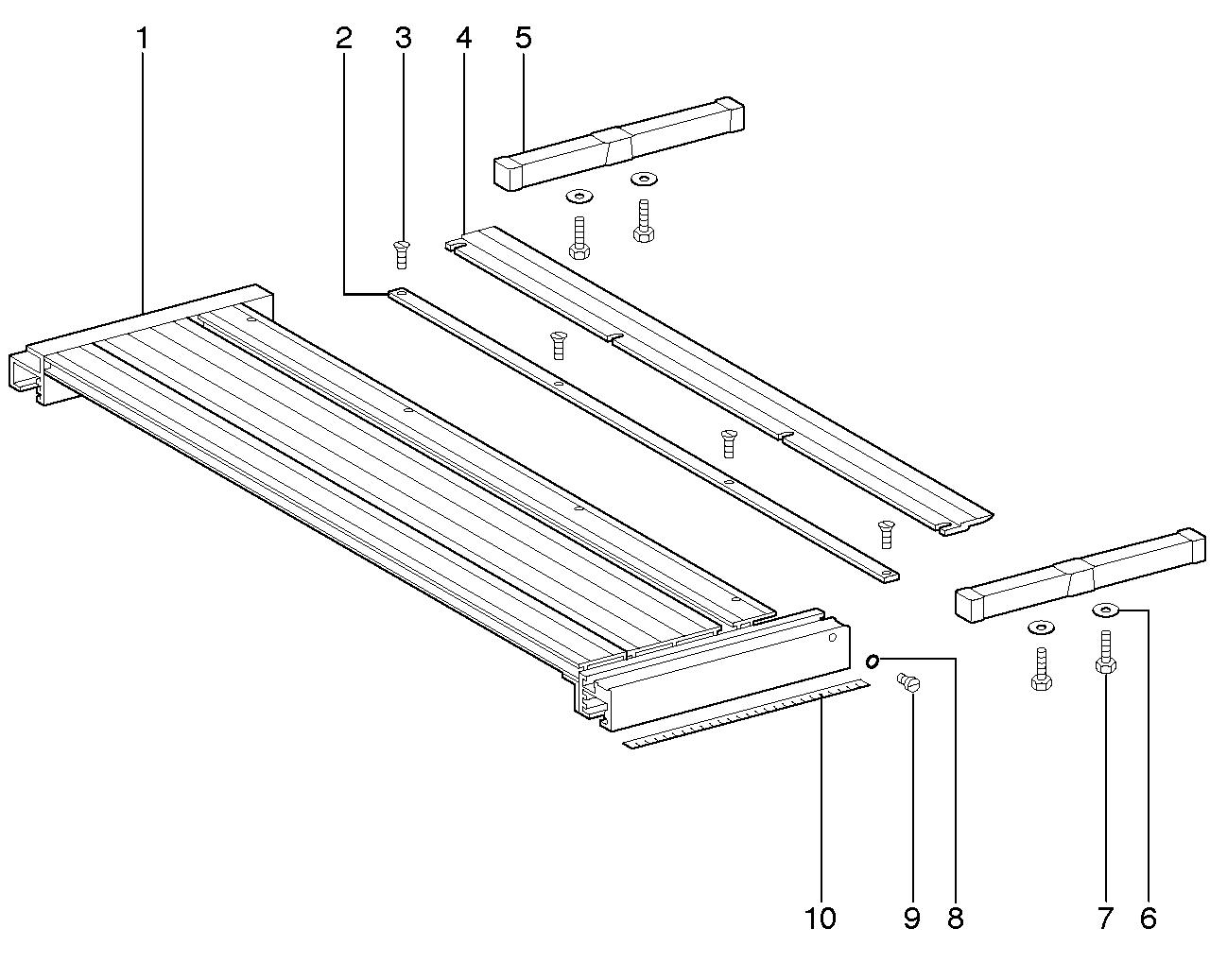 1 2 3 4 5

10 9 8 7 6