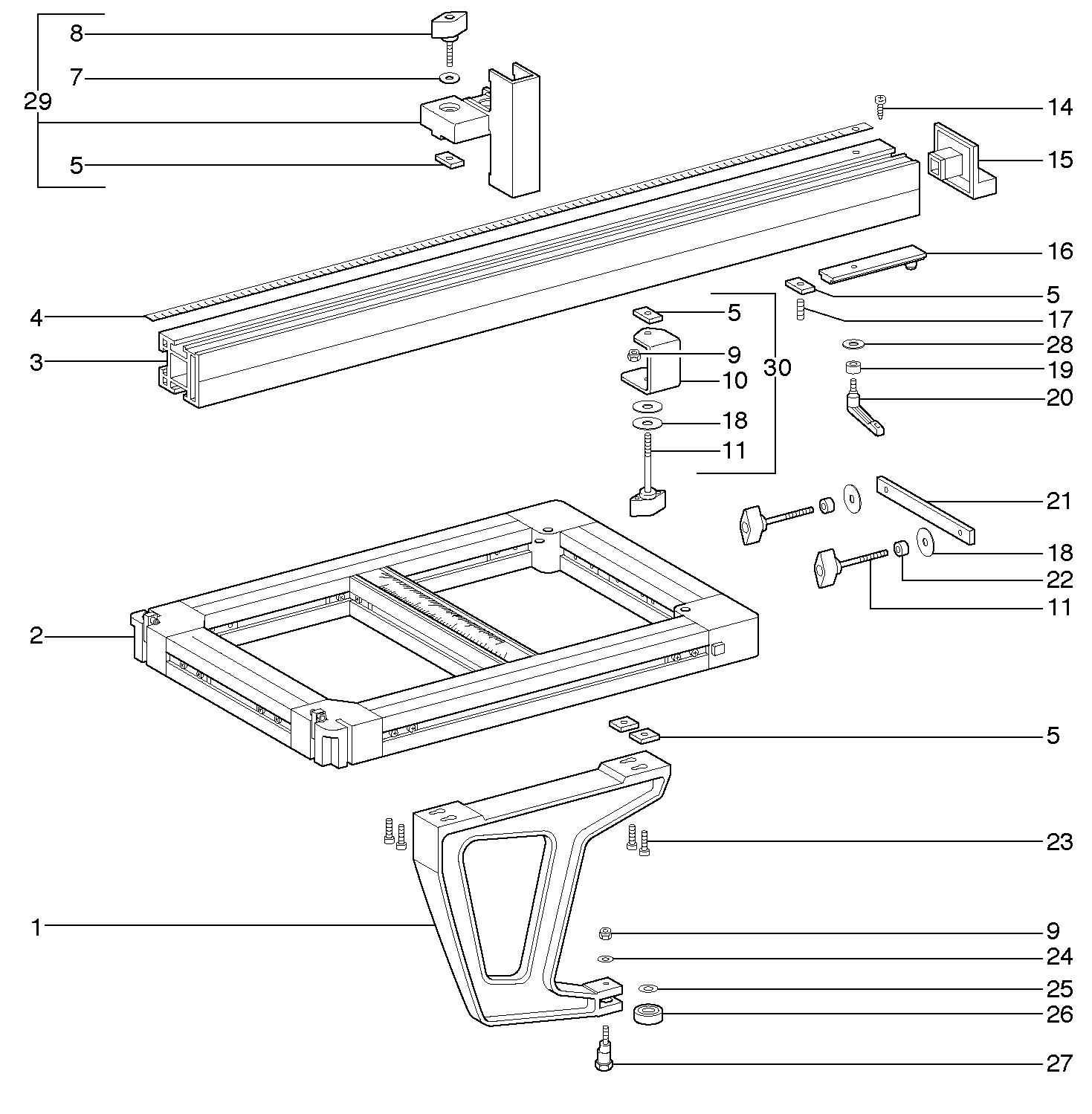 8
7
29
5
14
15
16
5
17
28
19
20
4
3
5
9
10
30
18
11
21
18
22
11
2
5
23
1
9
24
25
26
27