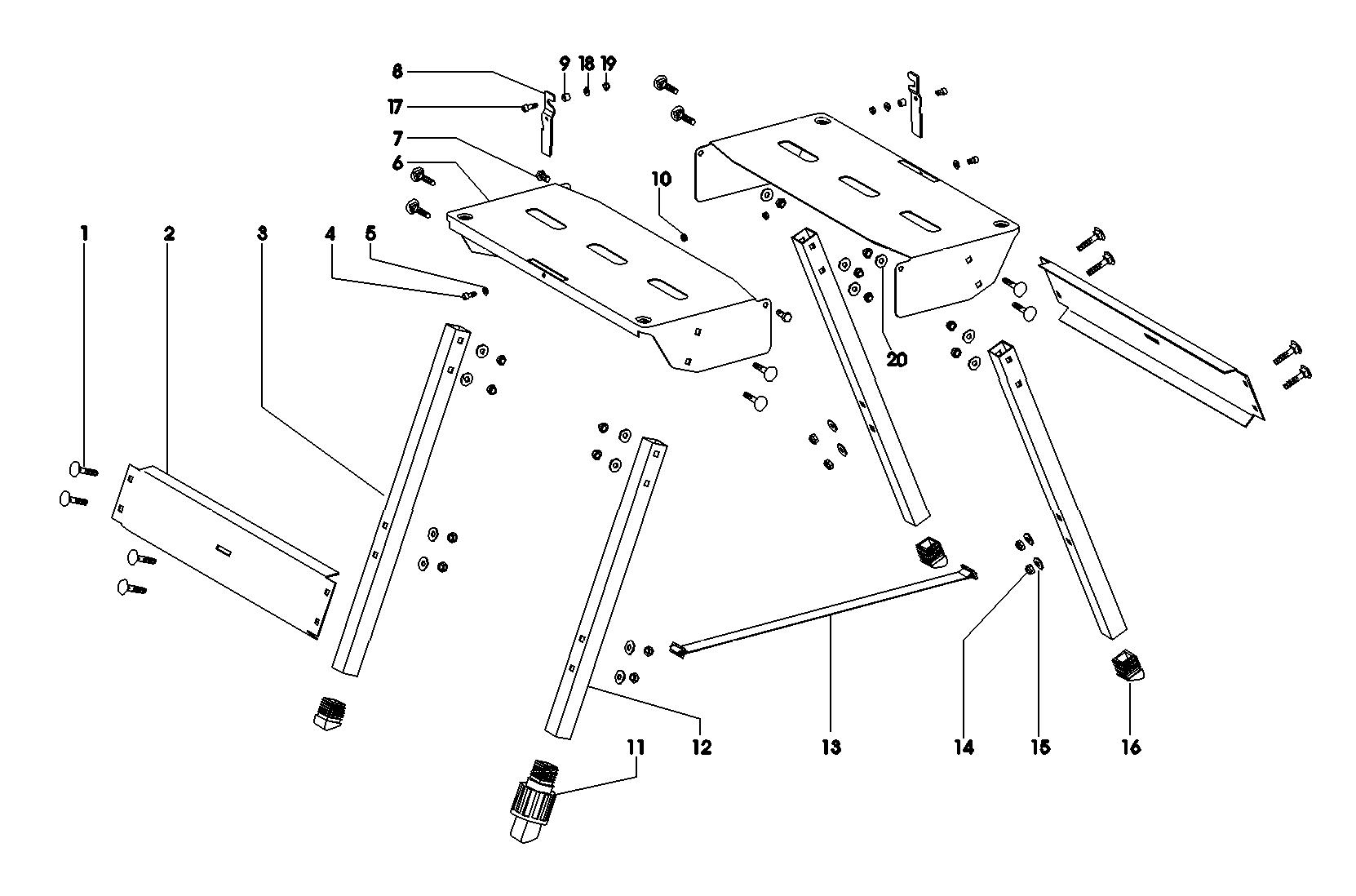 8
9
18
19
17
7
6
10
1
2
3
4
5
20
11
12
13
14
15
16