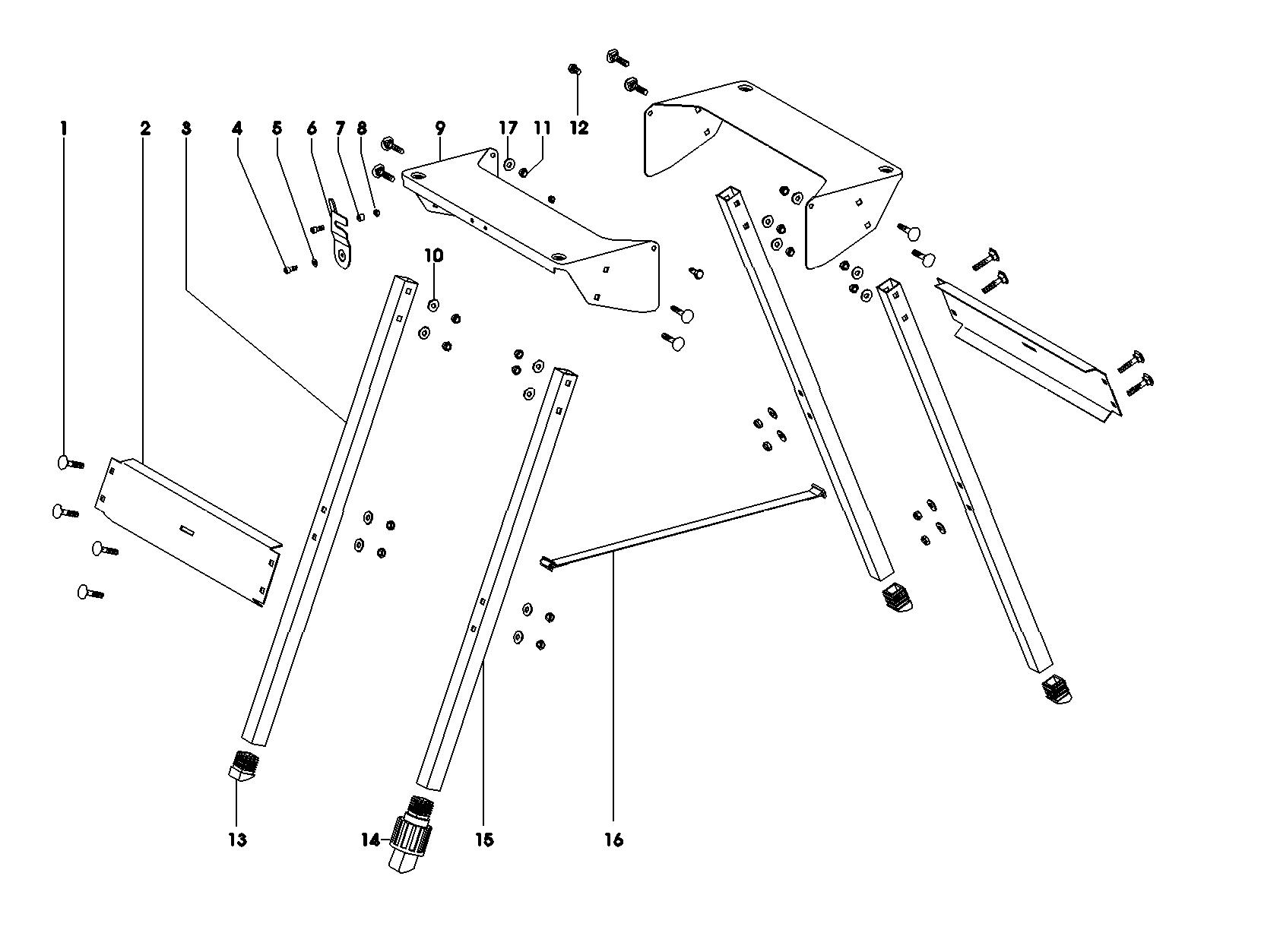 1
2
3
4
5
6
7
8
9
17
11
12
10
13
14
15
16