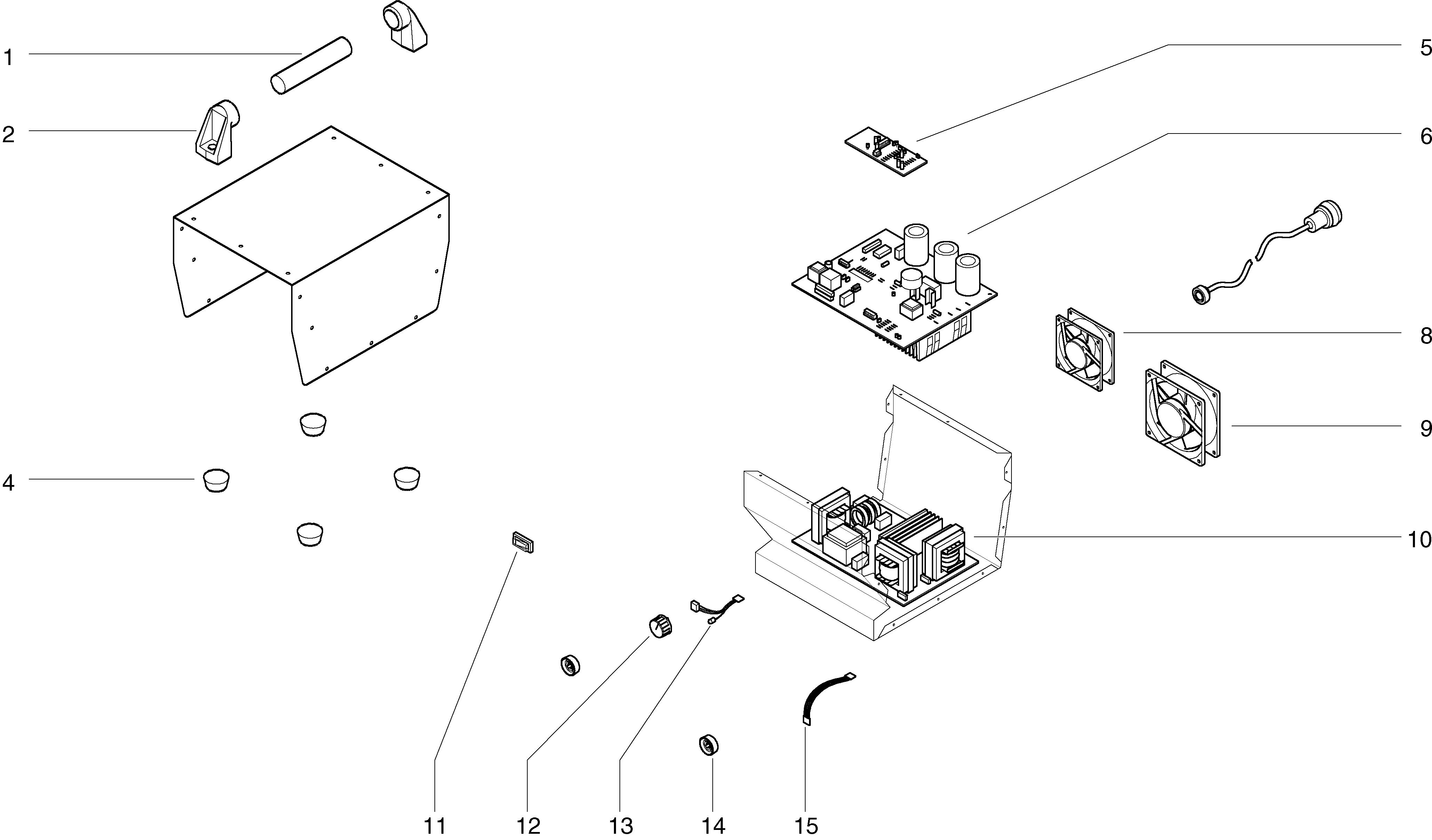 1
2
4
5
6
8
9
10
11
12
13
14
15