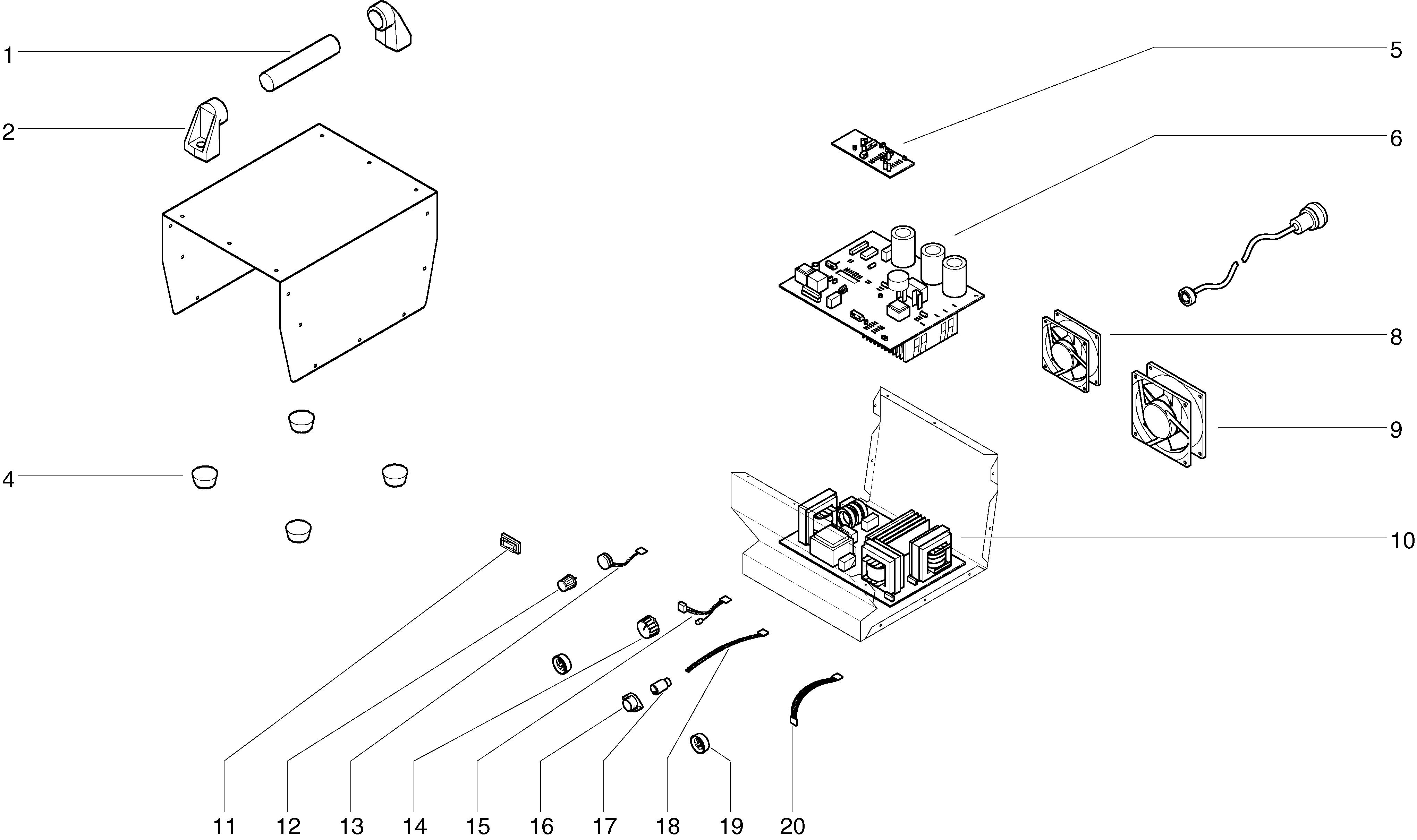 1
2
4
5
6
8
9
10
11
12
13
14
15
16
17
18
19
20