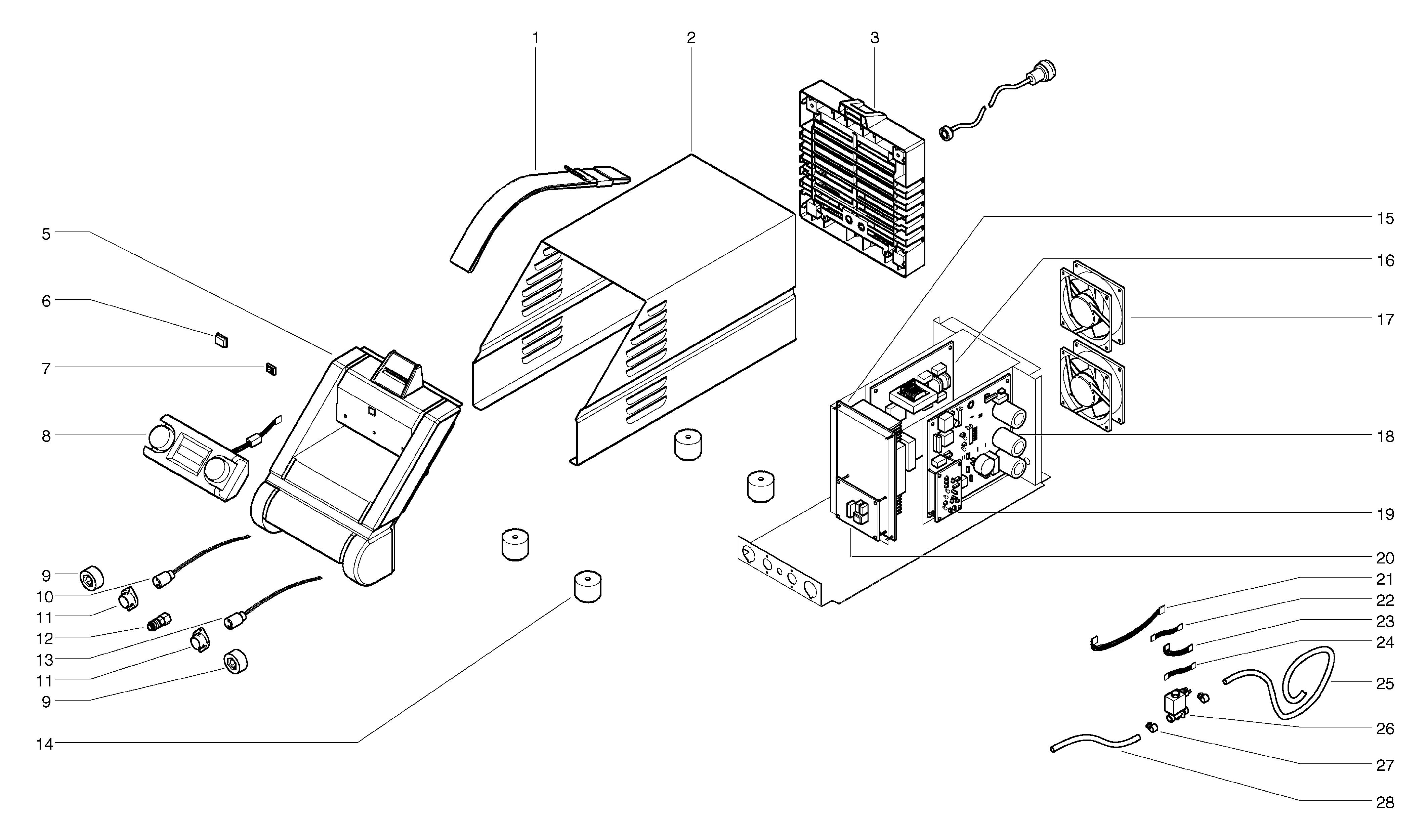 1
2
3
5
6
7
8
9
10
11
12
13
11
9
14
15
16
17
18
19
20
21
22
23
24
25
26
27
28