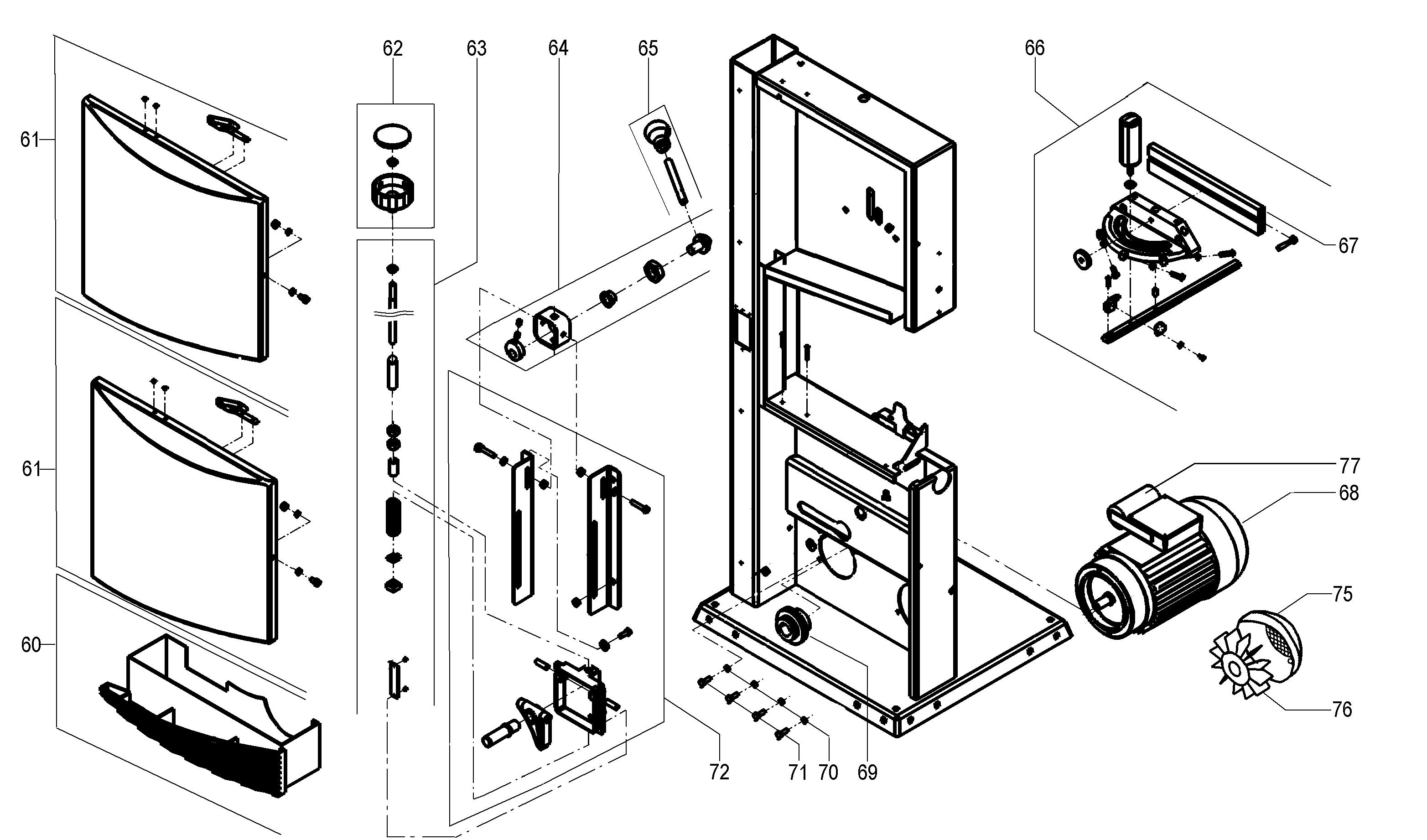 62
63
64
65
66
61
67
61
77
68
75
60
76
72
71
70
69