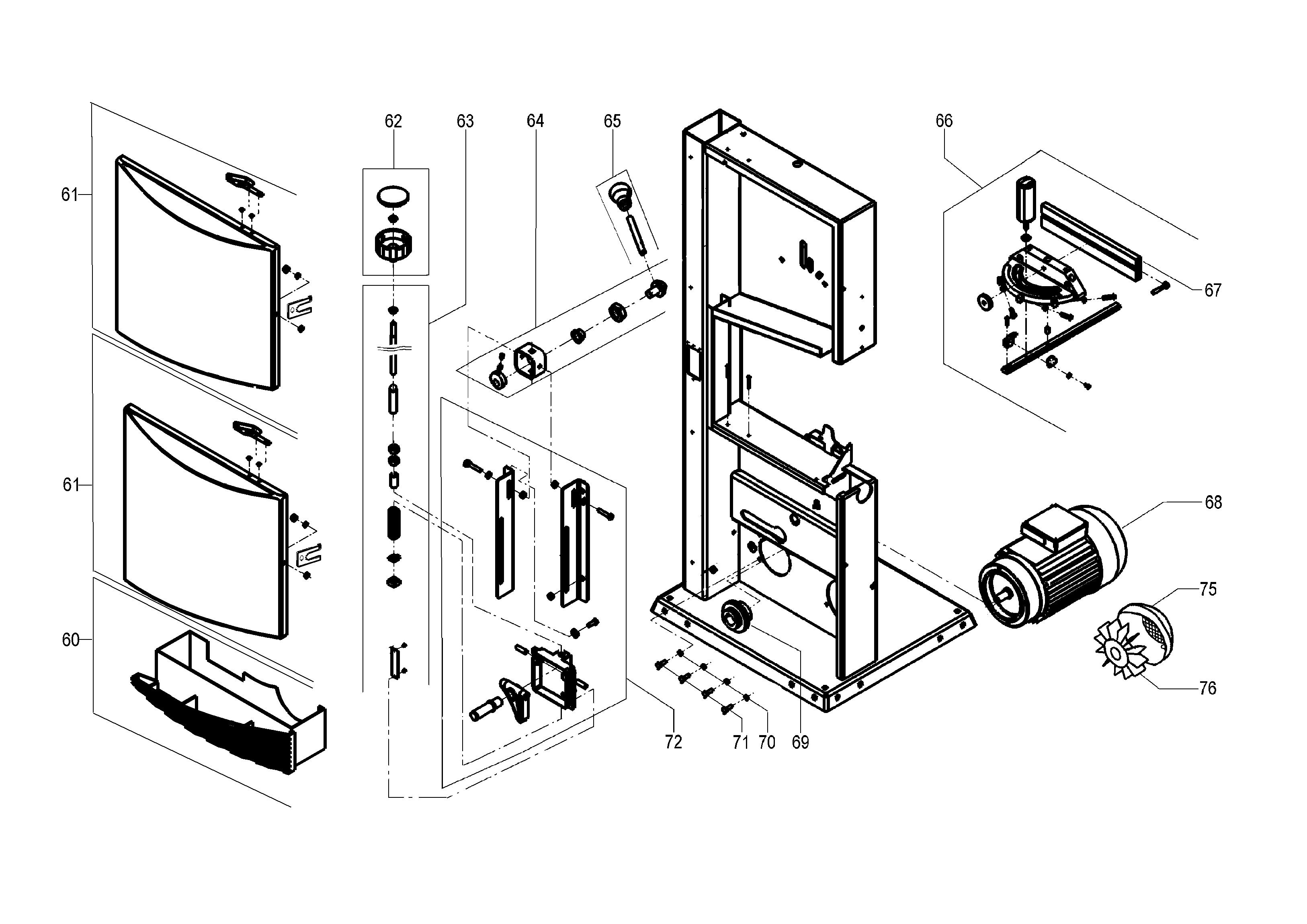 62
63
64
65
66
61
67
61
68
75
60
76
72
71
70
69