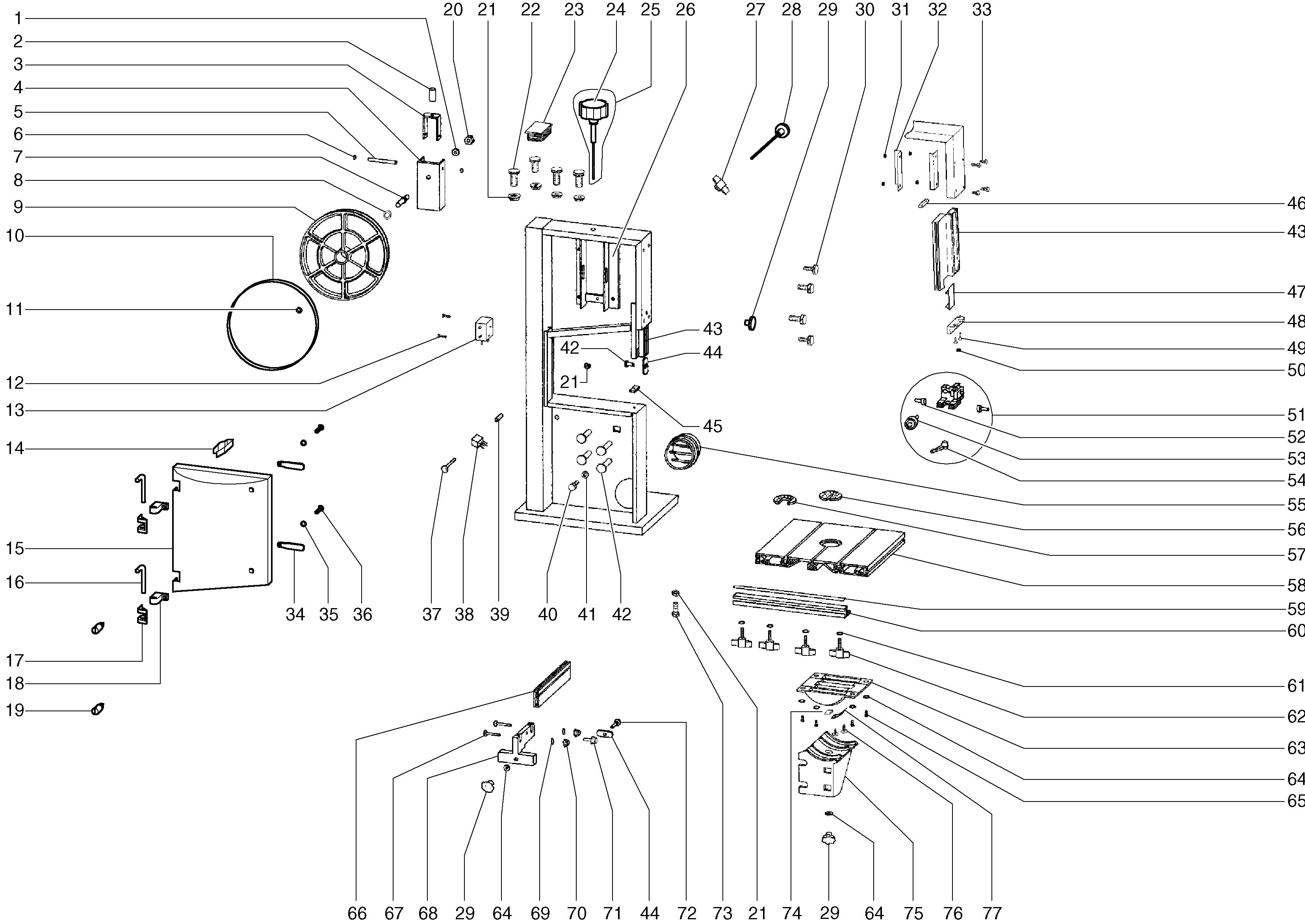 1
2
3
4
5
6
7
8
9
10
11
12
13
14
15
16
17
18
19

20 21 22 23 24 25 26 27 28 29 30 31 32 33

46
43
47
48
49
50
51
52
53
54
55
56
57
58
59
60
61
62
63
64
65

43
42
44
21
45

34 35 36 37 38 39 40 41 42

66 67 68 29 64 69 70 71 44 72 73 21 74 29 64 75 76 77