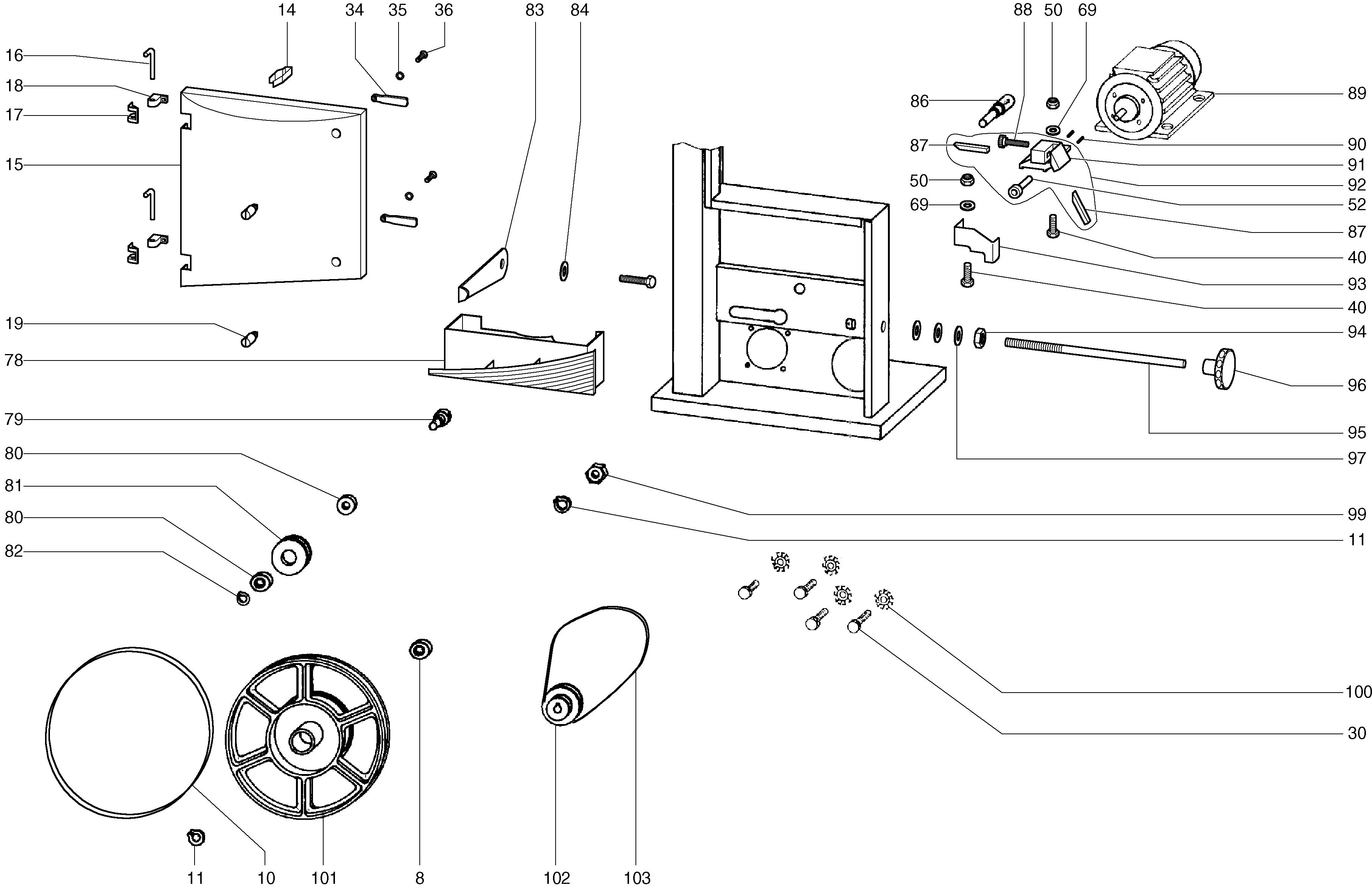 14 34 35 36 83 84 88 50 69

16
18
17
15
19
78
79
80
81
80
82

86
87
50
69

89
90
91
92
52
87
40
93
40
94
96
95
97
99
11
100
30

11 10 101 8 102 103