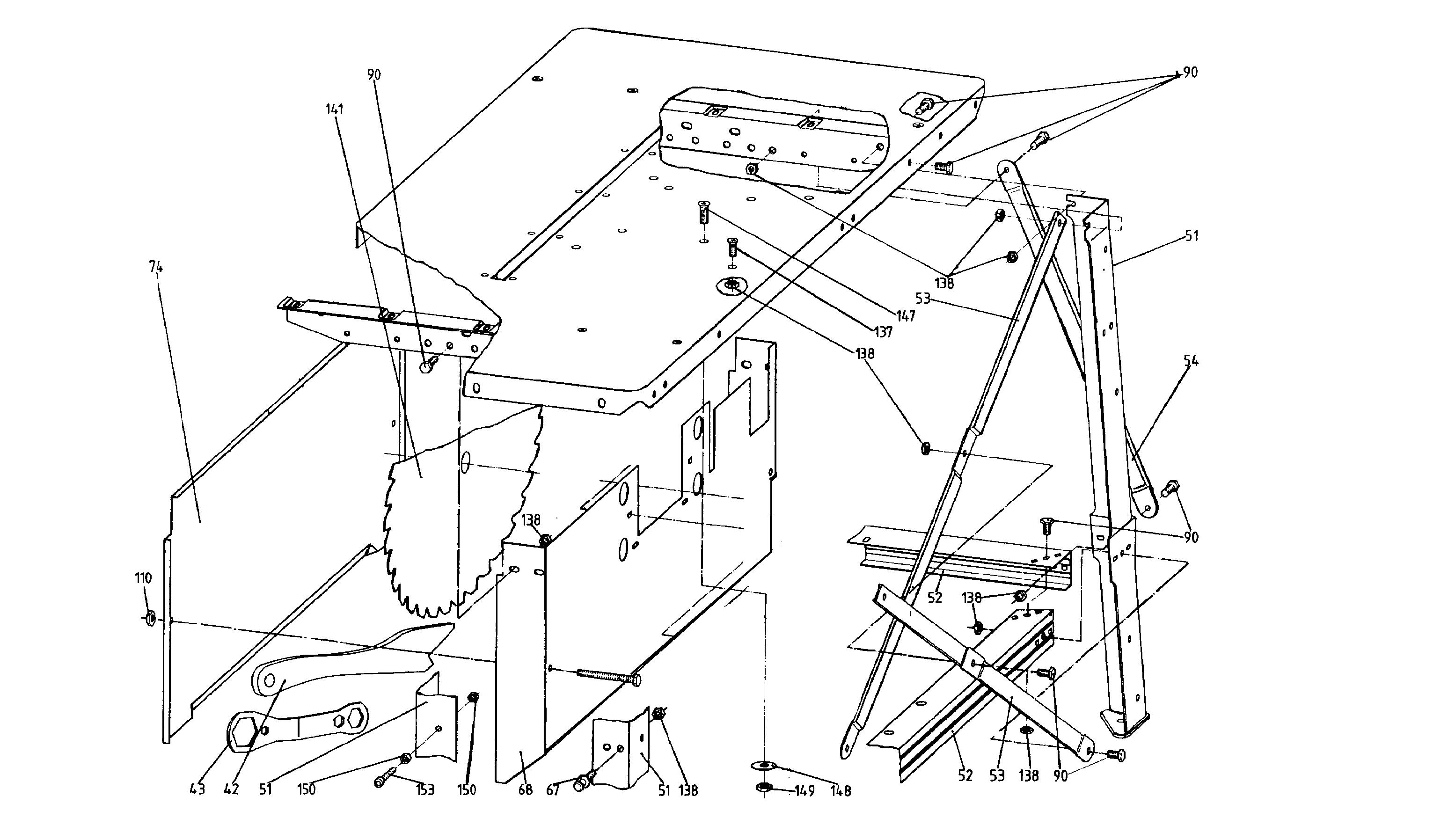 90
141
90
74
51
138
53
147
137
138
54
138
90
110
52
138
43
42
51
150
153
150
68
67
51
138
149
148
52
53
138
90