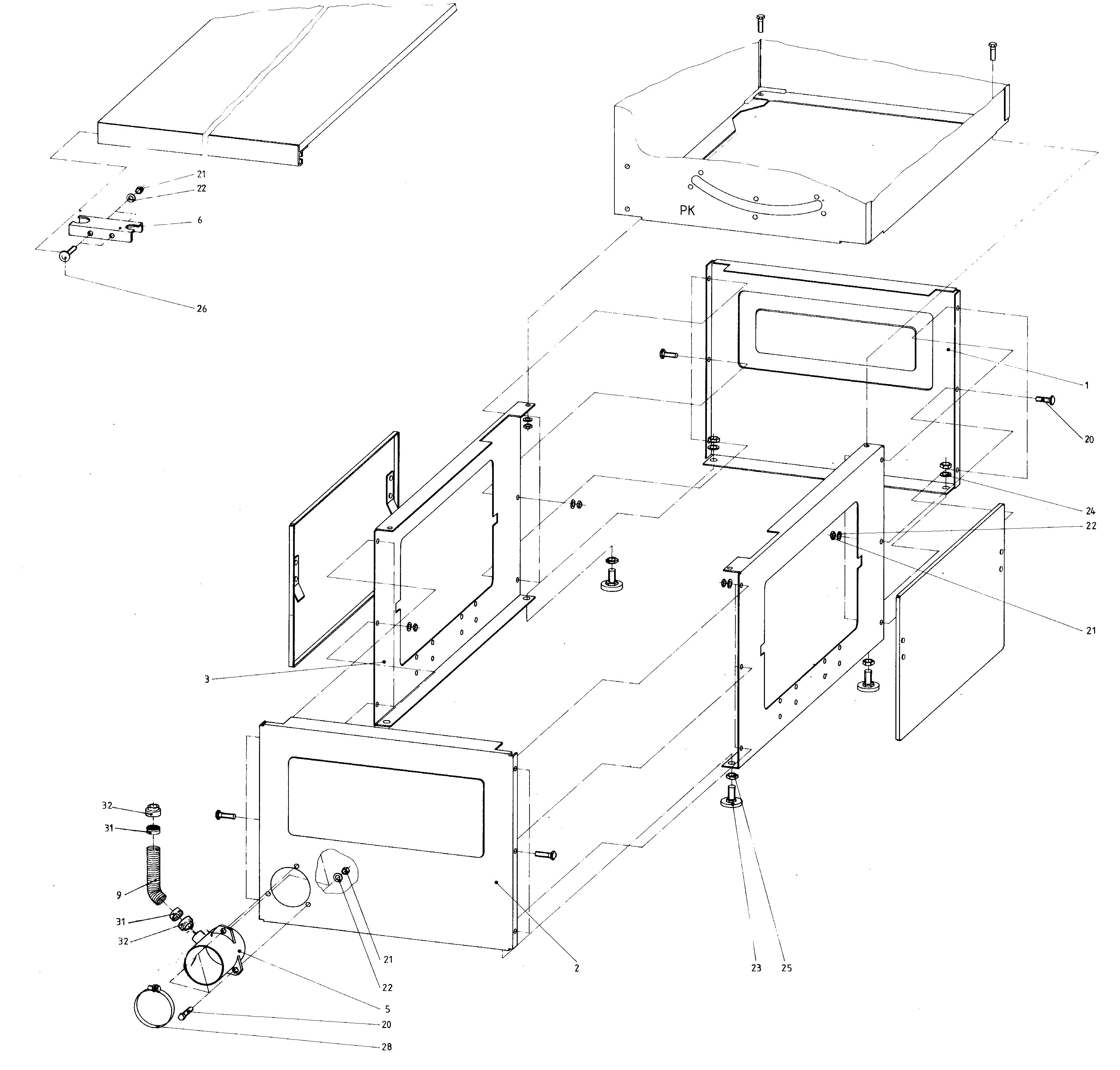 21
22
6
26
PK
1
20
24
22
21
3
32
31
9
31
32
21
22
2
23
25
5
20
28