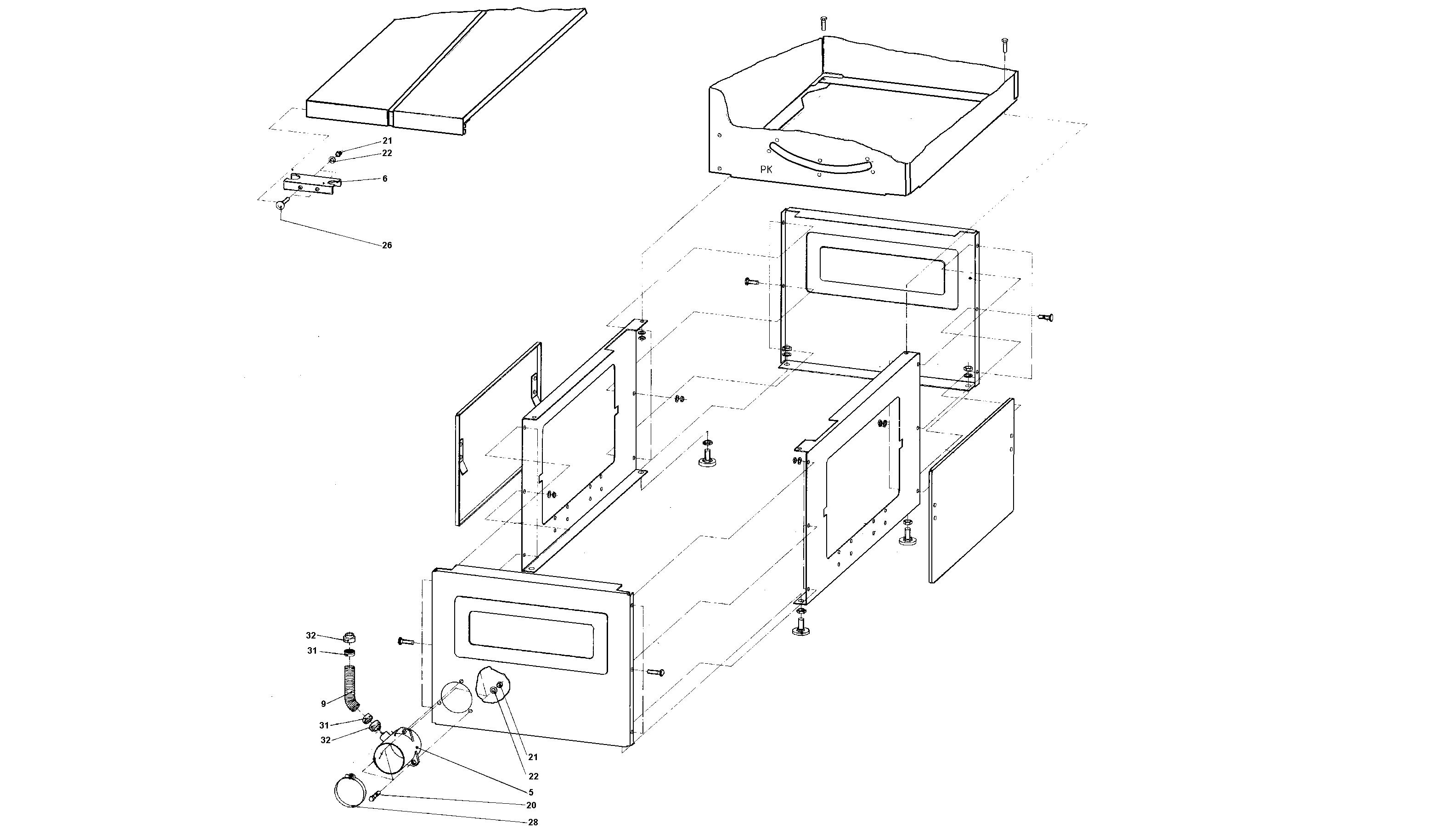 21
22
6
26
PK
32
31
9
31
32
21
22
5
20
28