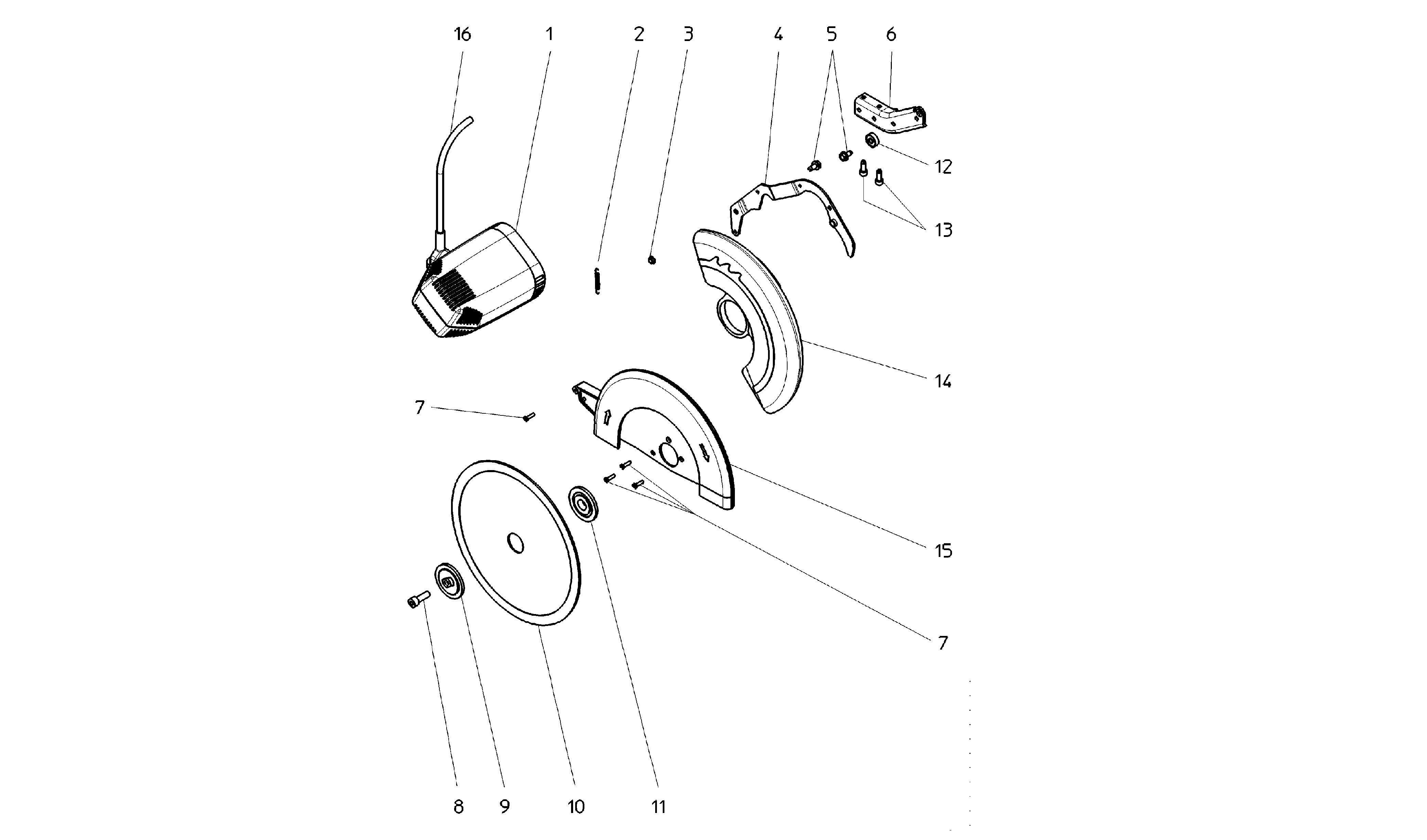 16 1 2 3 4 5 6

12

13

14

7

15

7

8 9 10 11