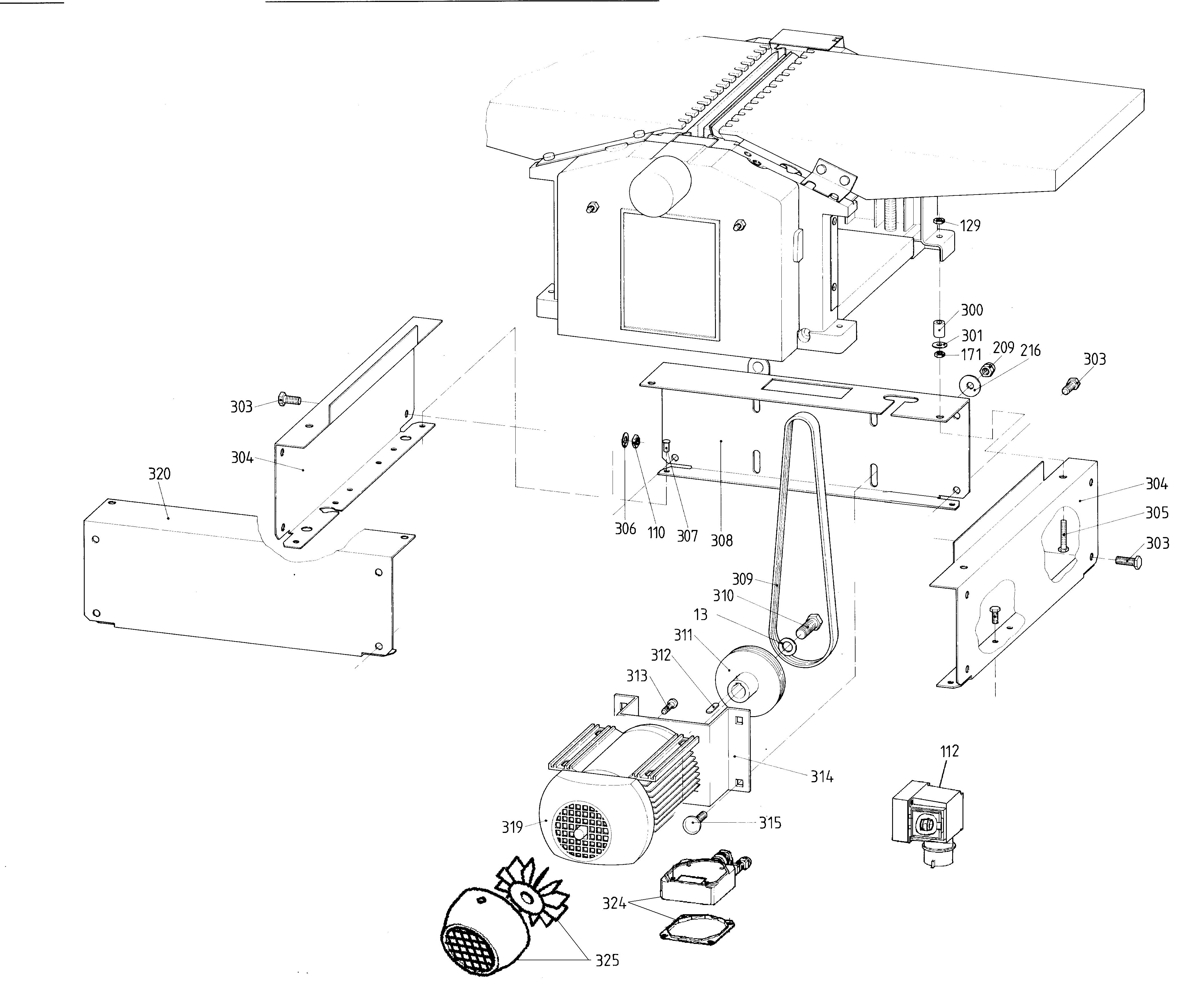 129
300
301
171
209
216
303
303
304
320
306
110
307
308
304
305
303
309
310
13
311
312
313
314
112
319
315
324
325