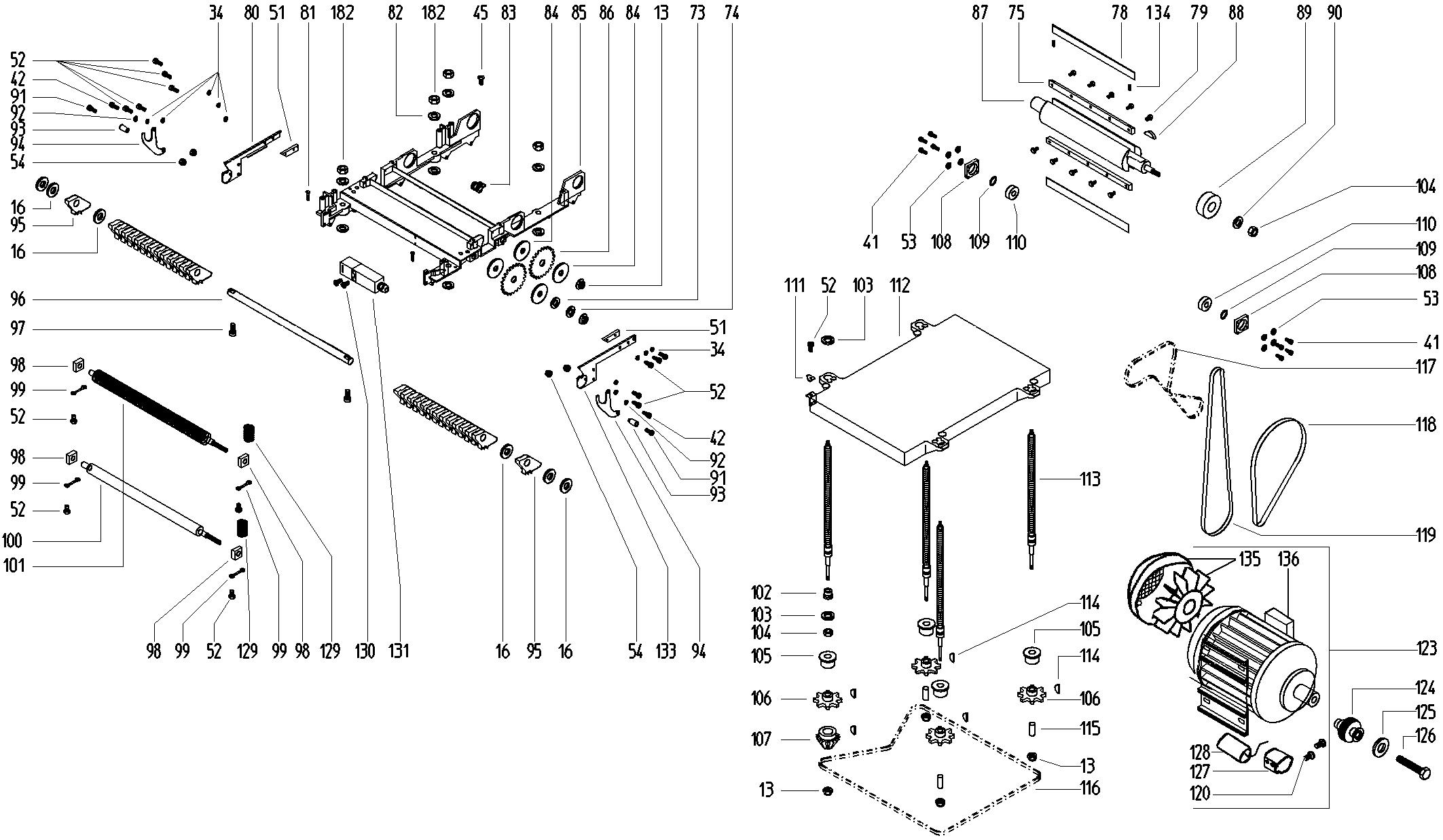 34 80 51 81 182 82 182 45 83 84 85 86 84 13 73 74

52
42
91
92
93
94
54
16
95
16
96
97
98
99
52
98
99
52
100
101

98 99 52 129 99 98 129 130 131 16 95 16 54 133 94

51
34
52
42
92
91
93

87 75 78 134 79 88 89 90

41 53 108 109 110

104
110
109
108
53
41
117
118
119

111 52 103 112

113

102
103
104
105
106
107
13

114
105
114
106
115
13
116

135 136
123
124
125
126
128
127
120