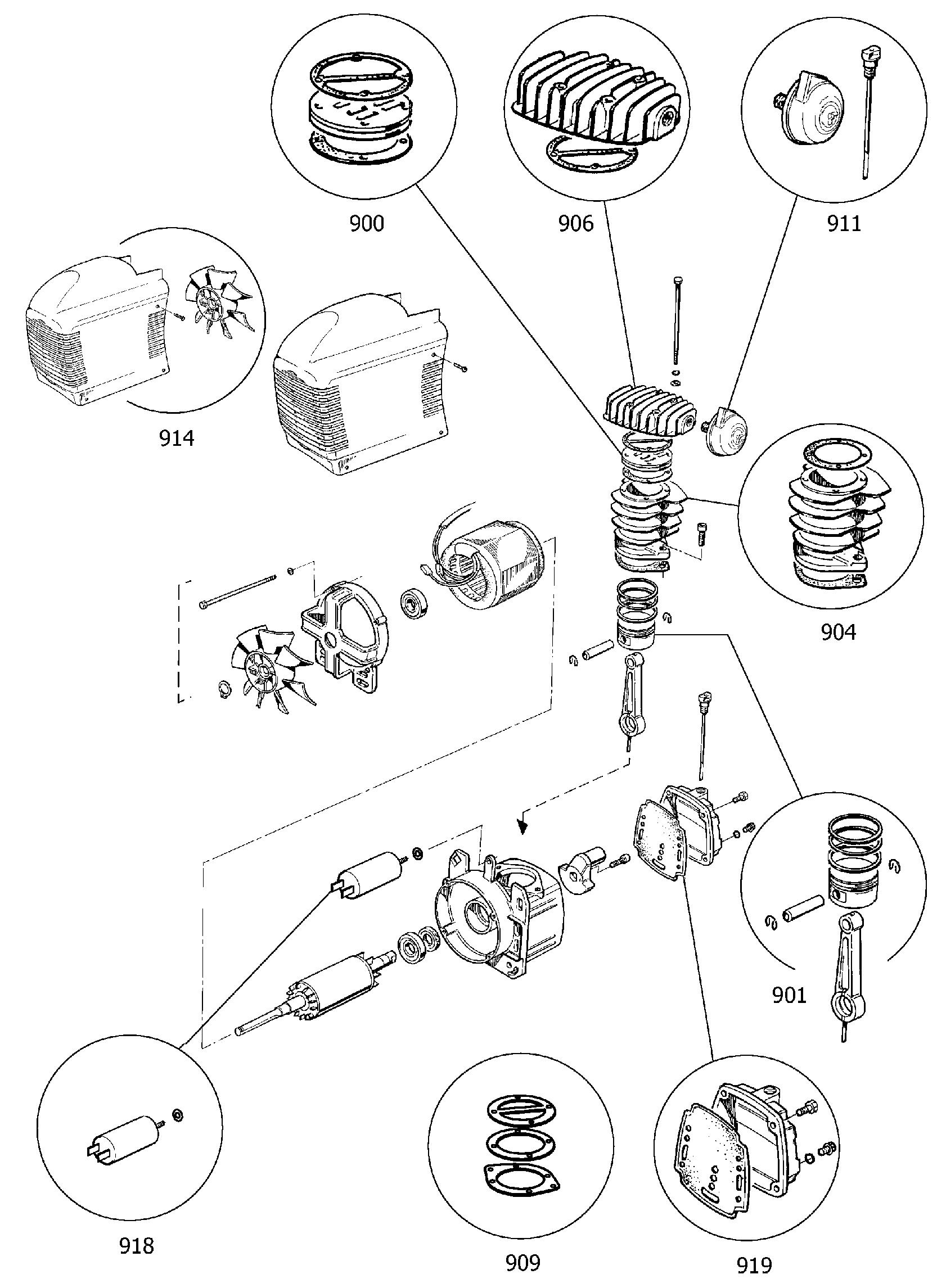 900

906

911

914

904

901

918

909

919