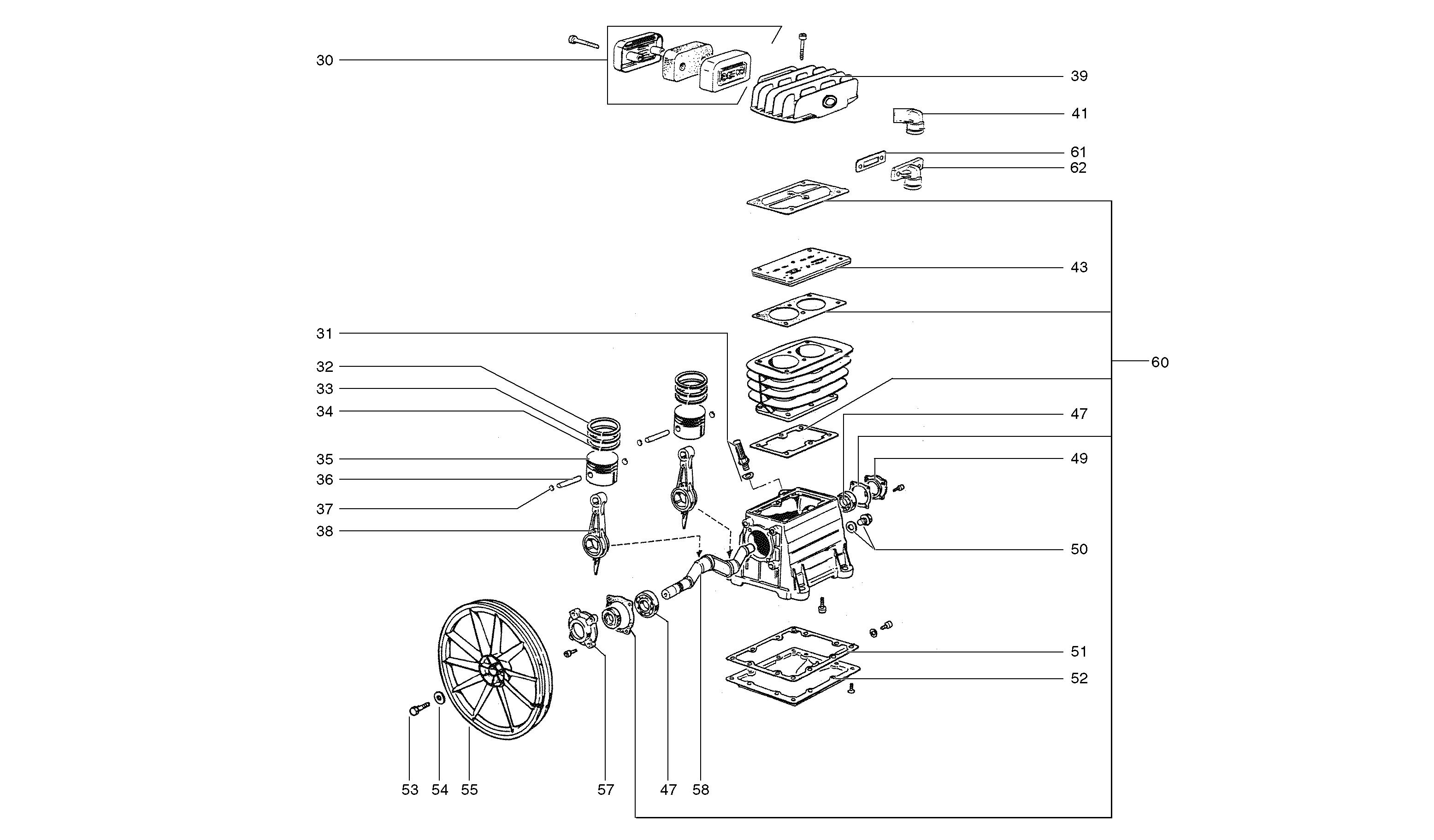 30
39
41
61
62
43
31
32
33
34
35
36
37
38
60
47
49
50
51
52
53
54
55
57
47
58