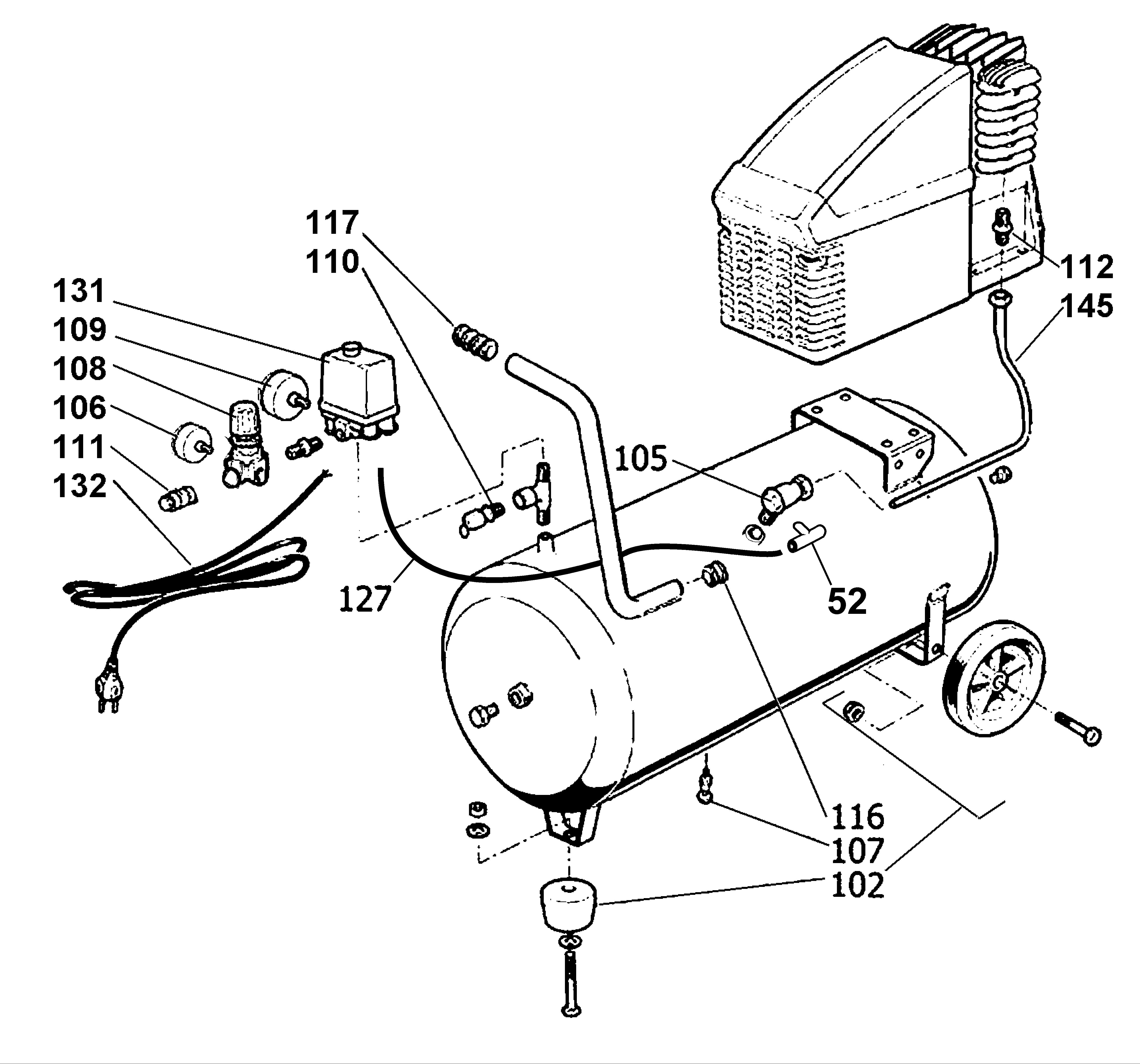 117
110
131
109
108
106
111
132
112
145
105
127
52
116
107
102