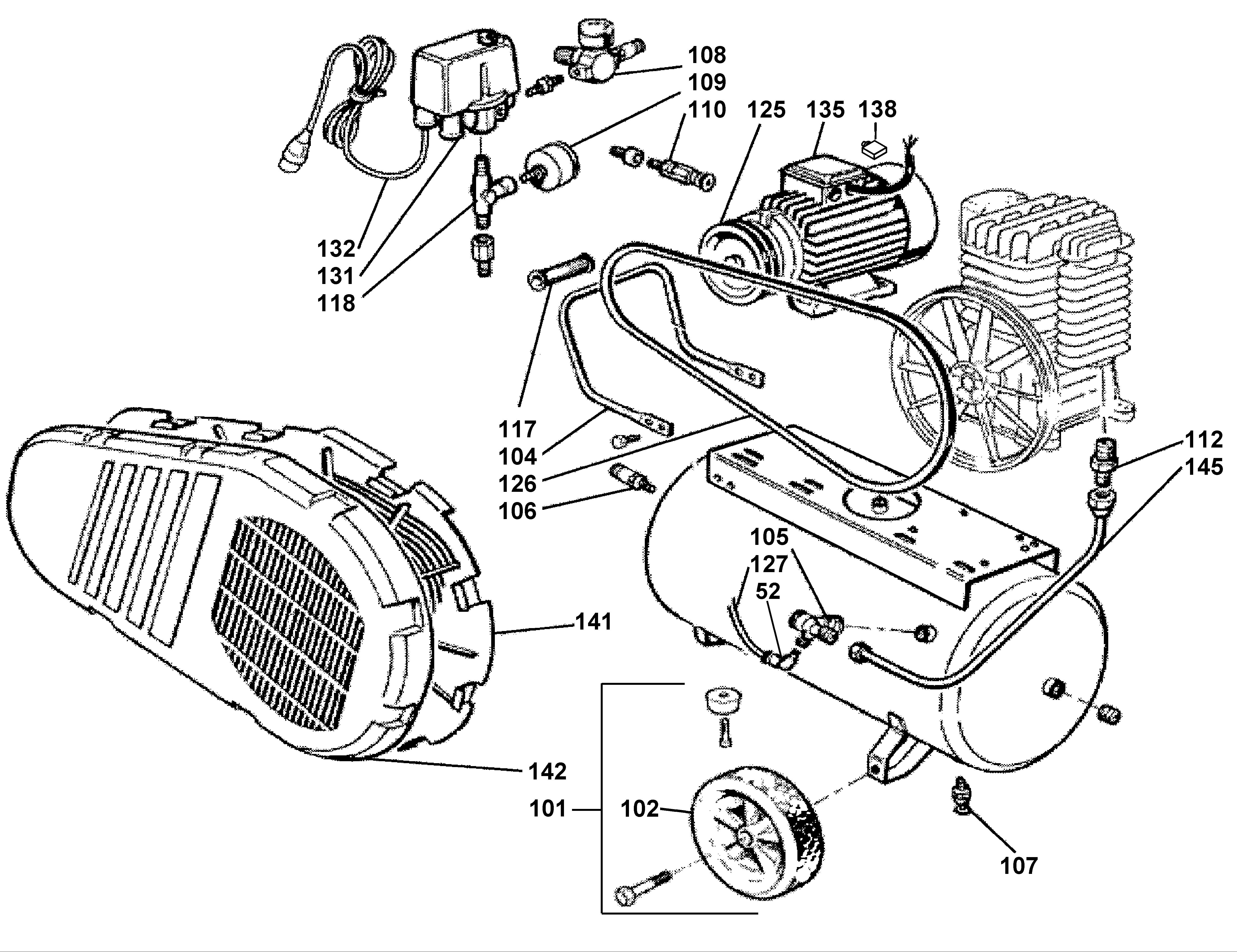 108
109
110
125
135
138
132
131
118
117
104
126
106
112
145
105
127
52
141
142
101
102
107