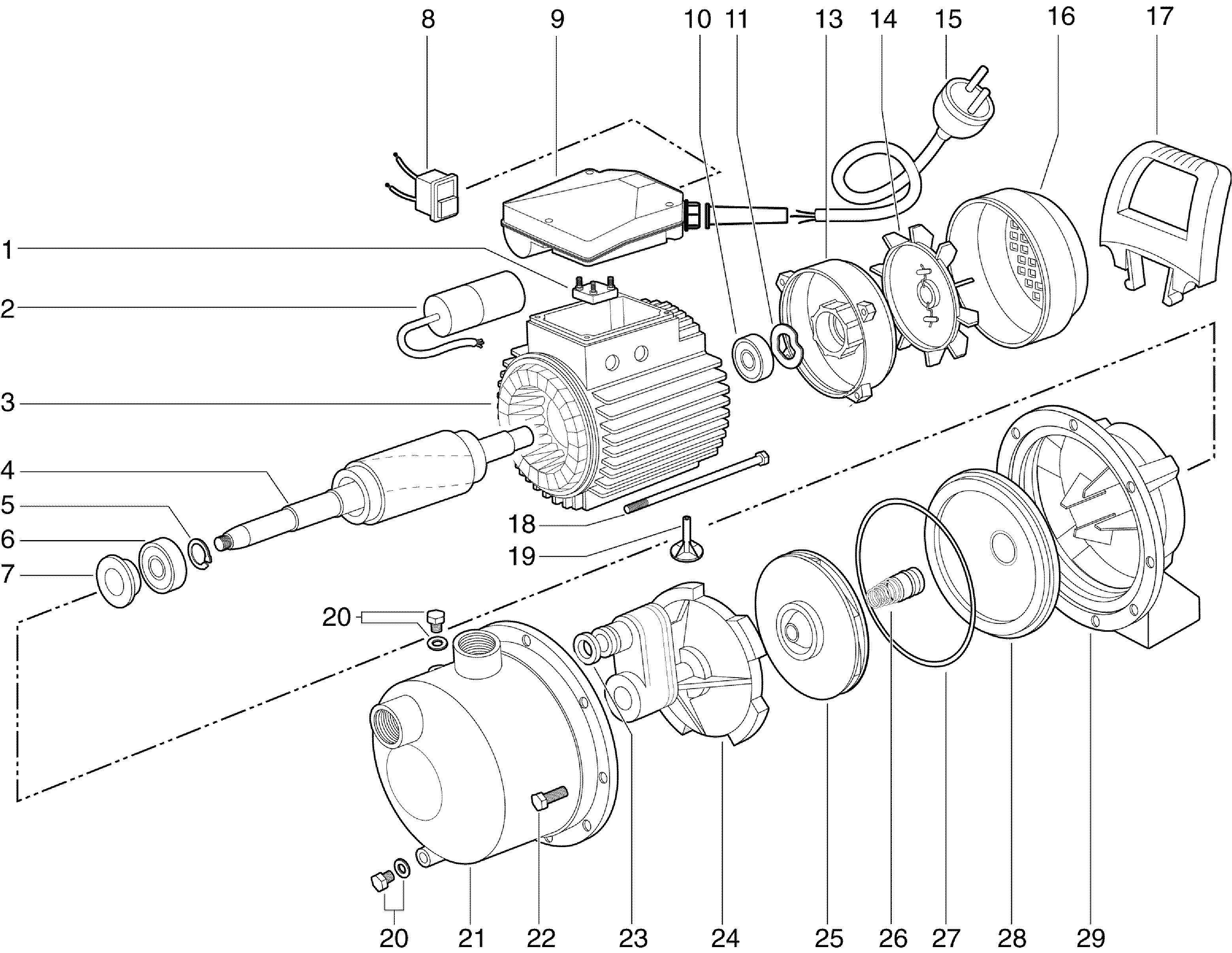 8 9 10 11 13 14 15 16 17

1
2
3
4
5
6
7

18
19

20

20 21 22 23 24 25 26 27 28 29