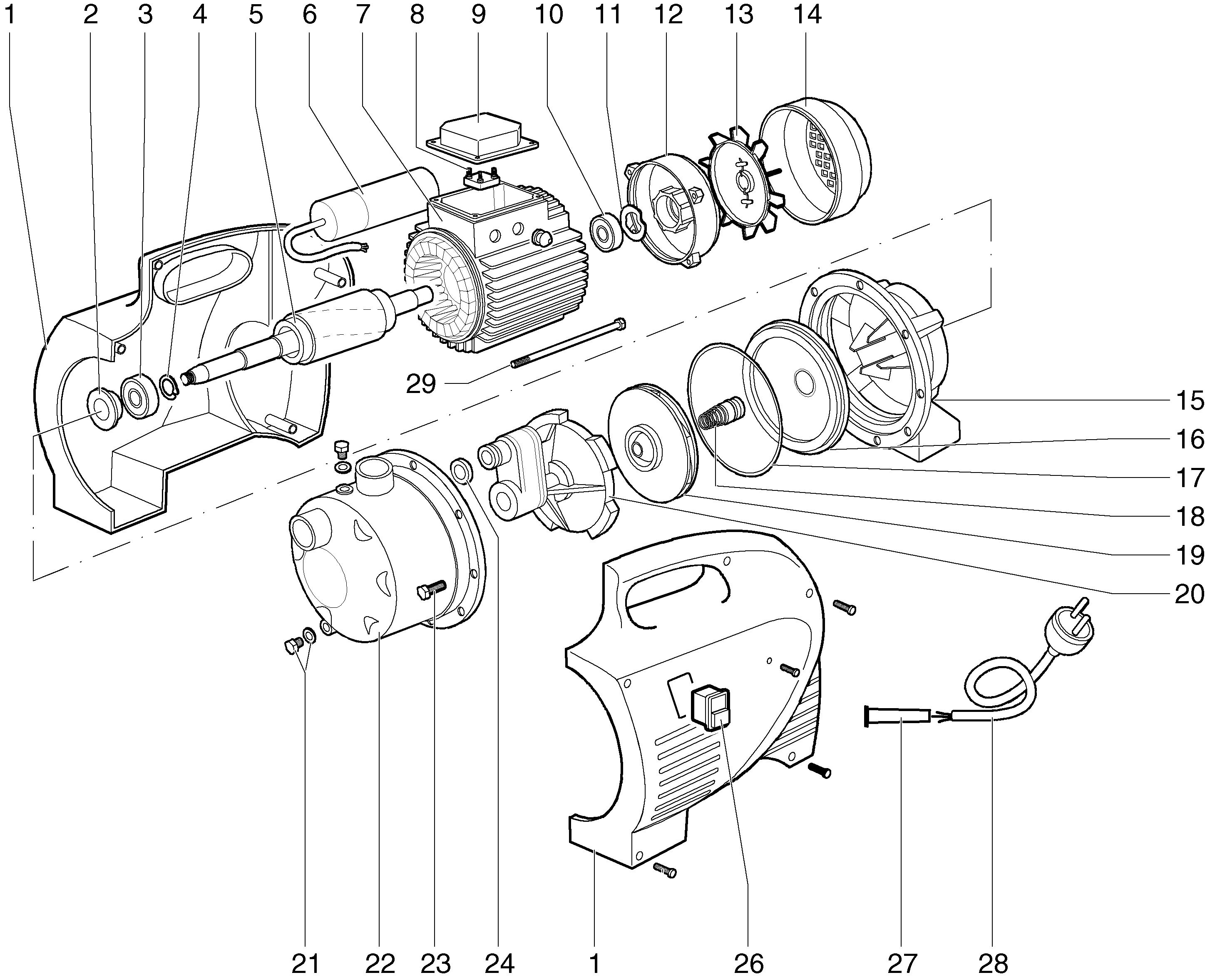 1 2 3 4 5 6 7 8 9 10 11 12 13 14

29

15
16
17
18
19
20

21 22 23 24 1 26 27 28