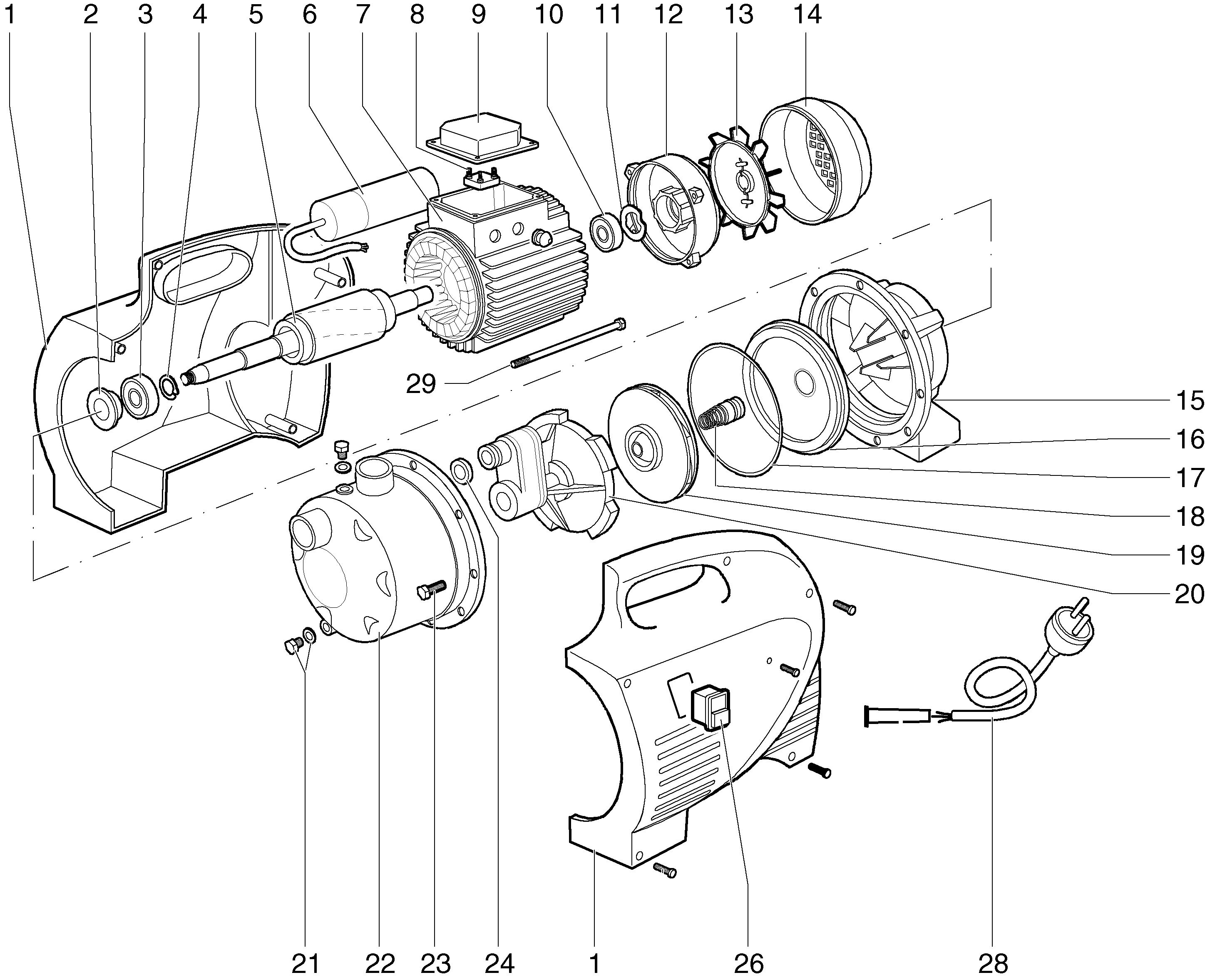 1 2 3 4 5 6 7 8 9 10 11 12 13 14

29

15
16
17
18
19
20

21 22 23 24 1 26 28