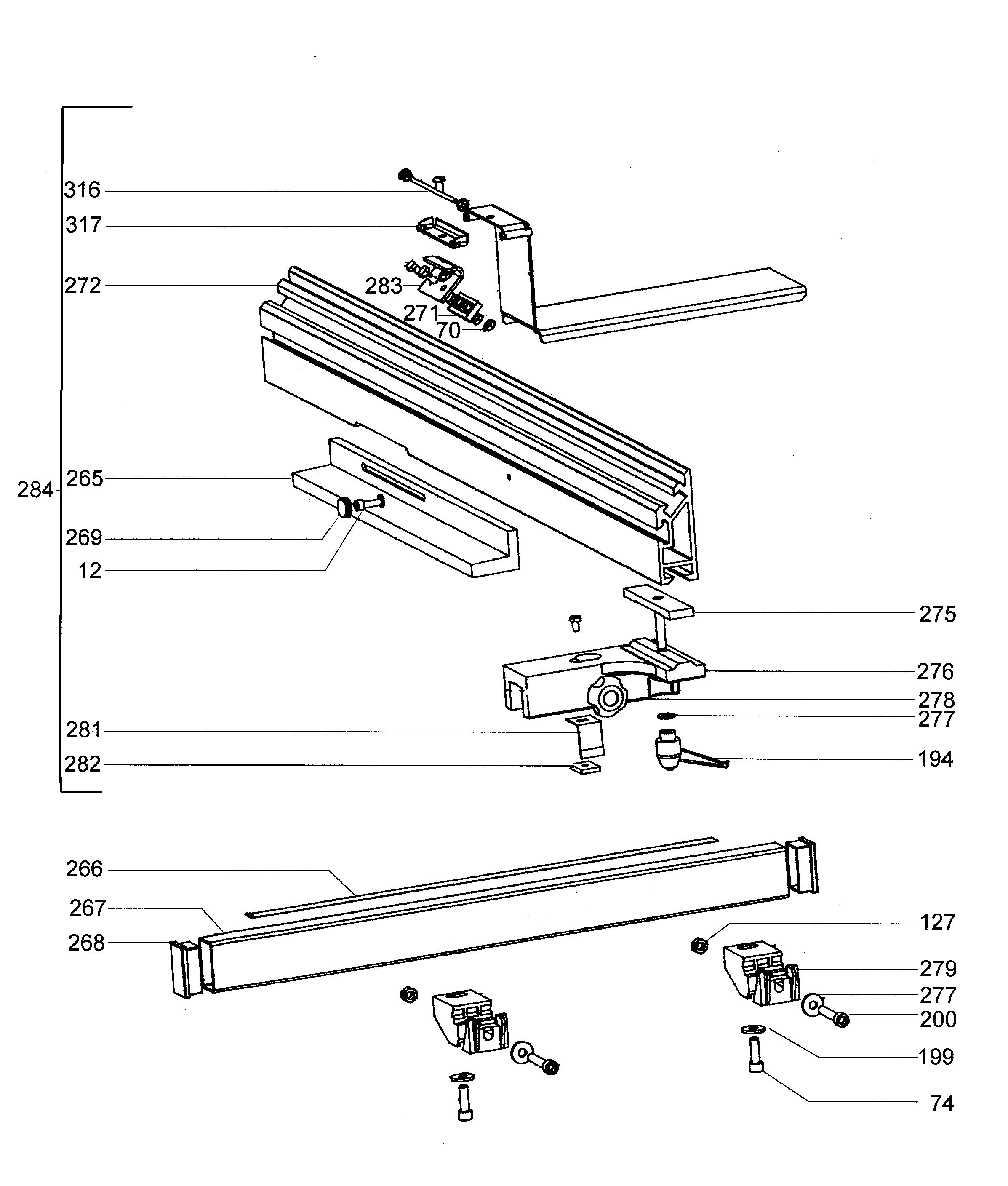 316
317
272
283
271
70
284
265
269
12
275
276
278
277
281
282
194
266
267
268
127
279
277
200
199
74