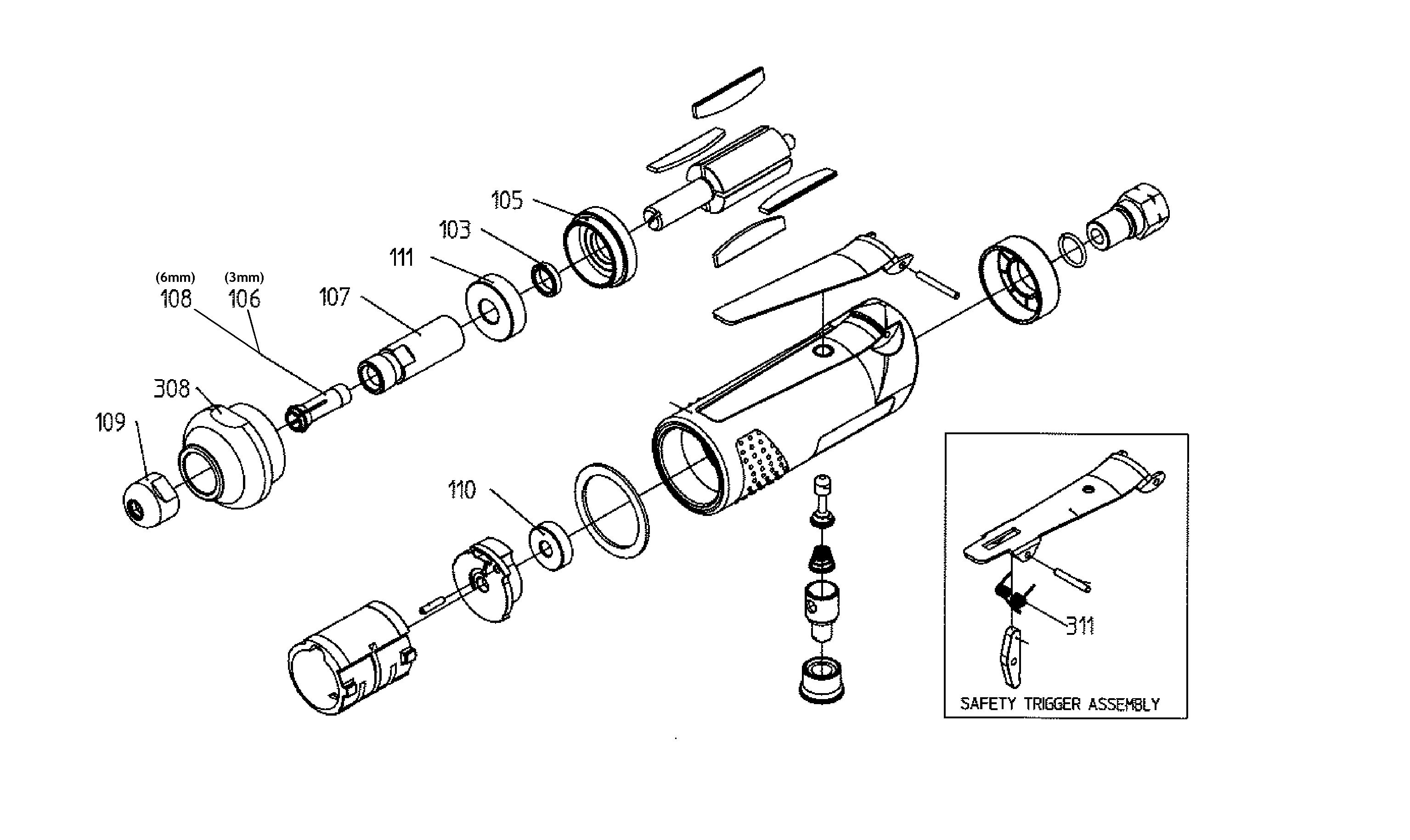 105

103

111

(6mm) 108

(3mm) 106

107

308

109

110

311

SAFETY TRIGGER ASSEMBLY