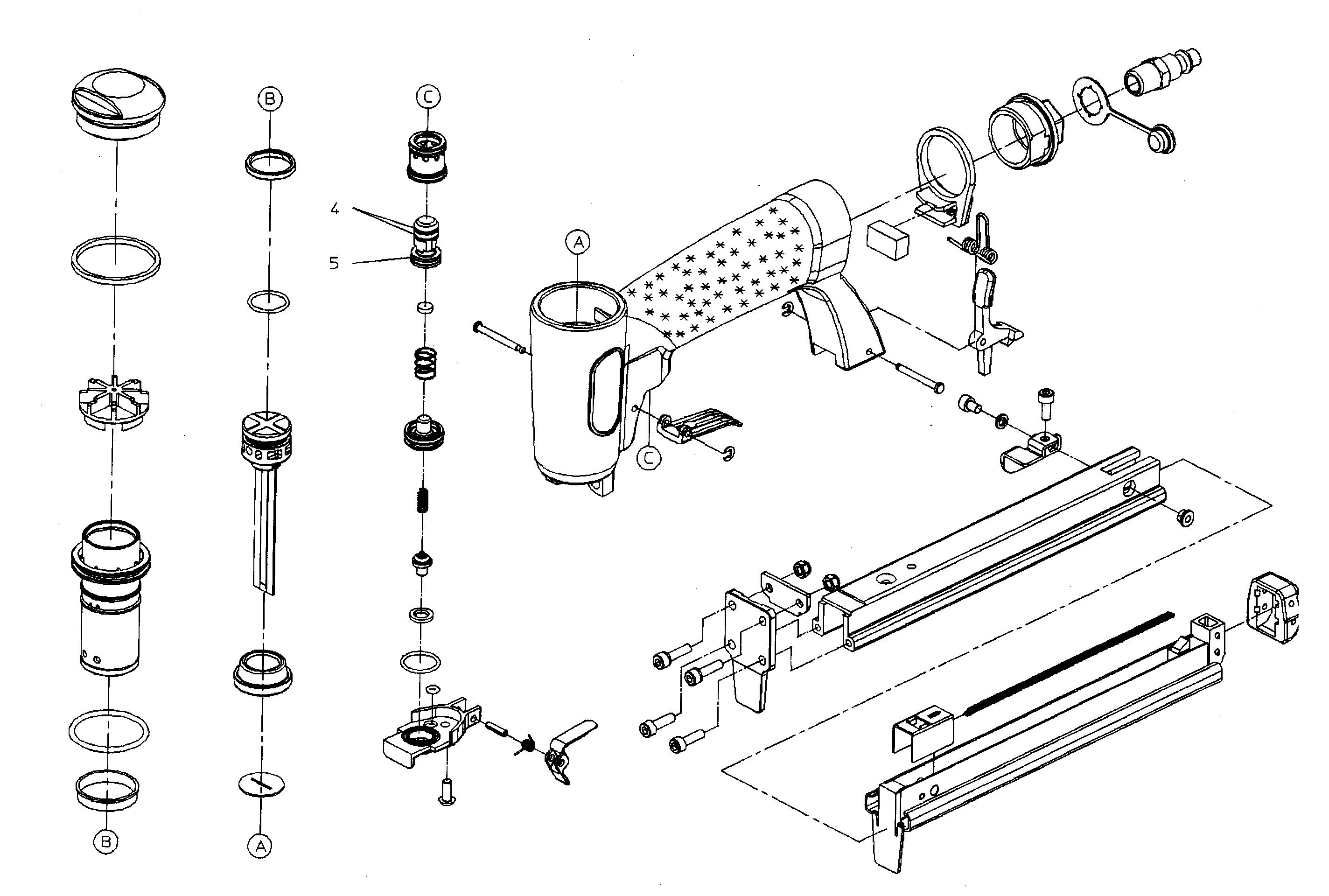 B
C
4
5
A
C
B
A