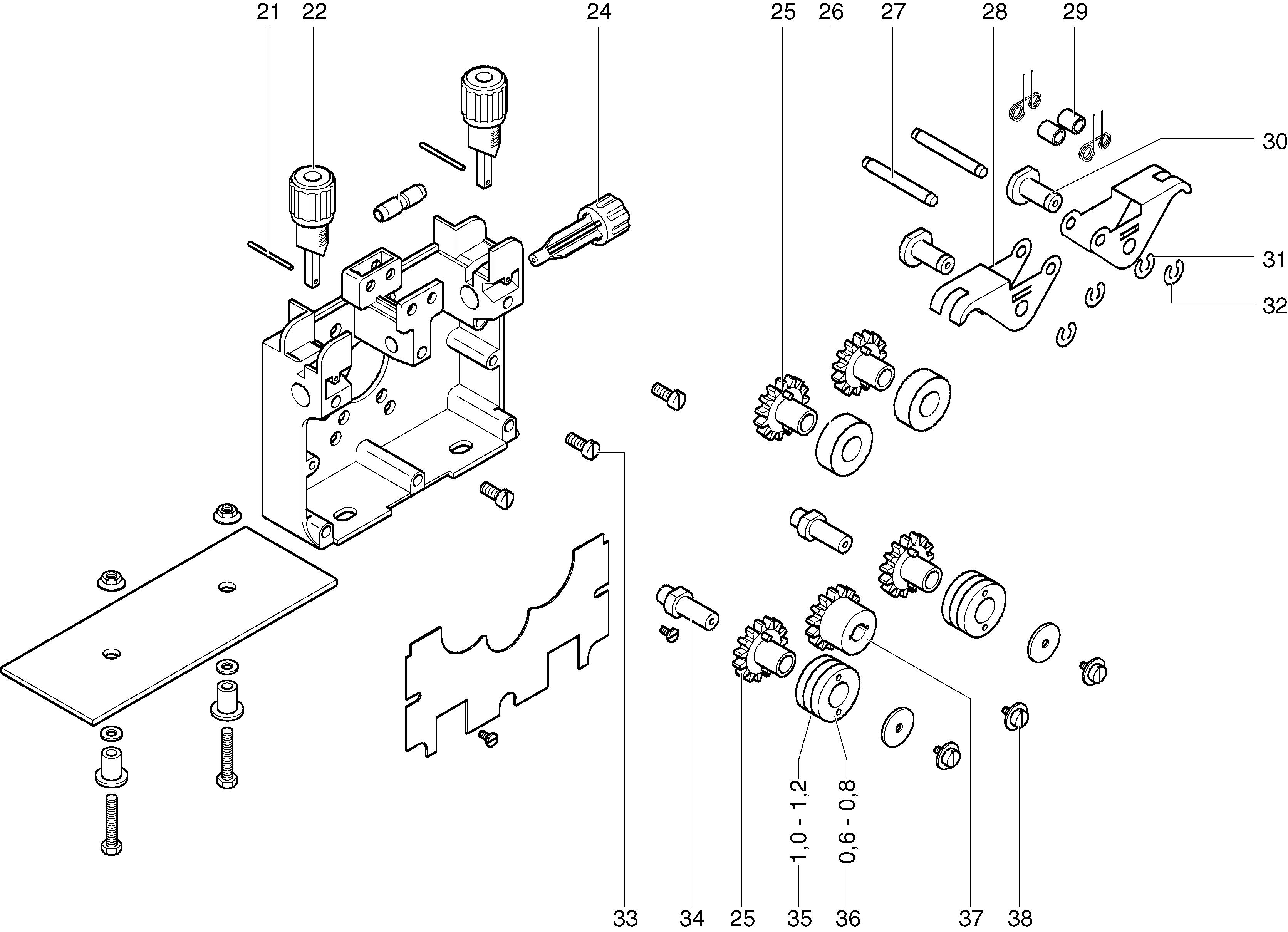 21 22 24 25 26 27 28 29

30

31

32

1,0 - 1,2

0,6 - 0,8

33 34 25 35 36 37 38