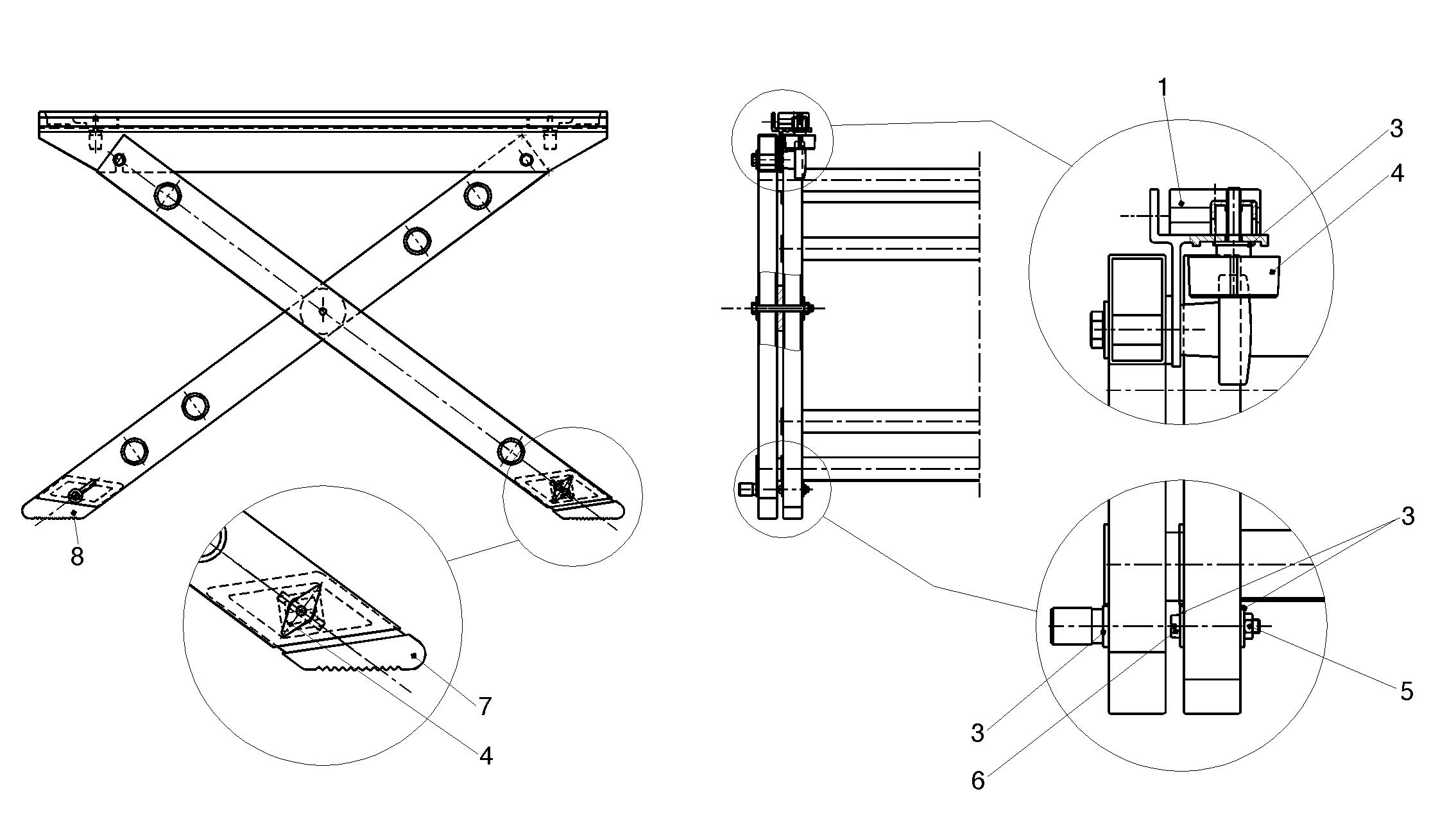 8
7
4
1
3
4
3
5
3
6