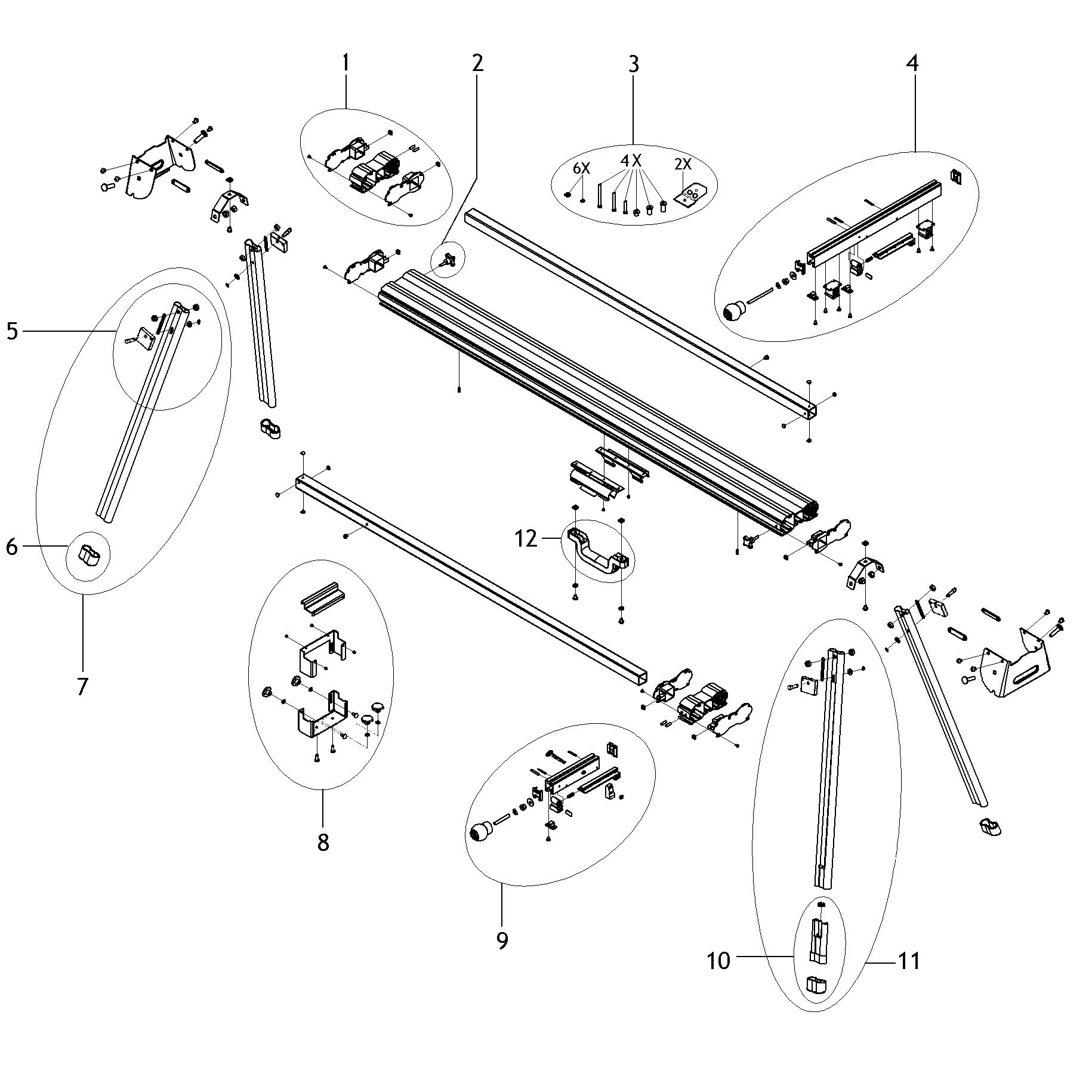 1
2
3
4
6X
4X
2X
5
6
7
12
8
9
10
11